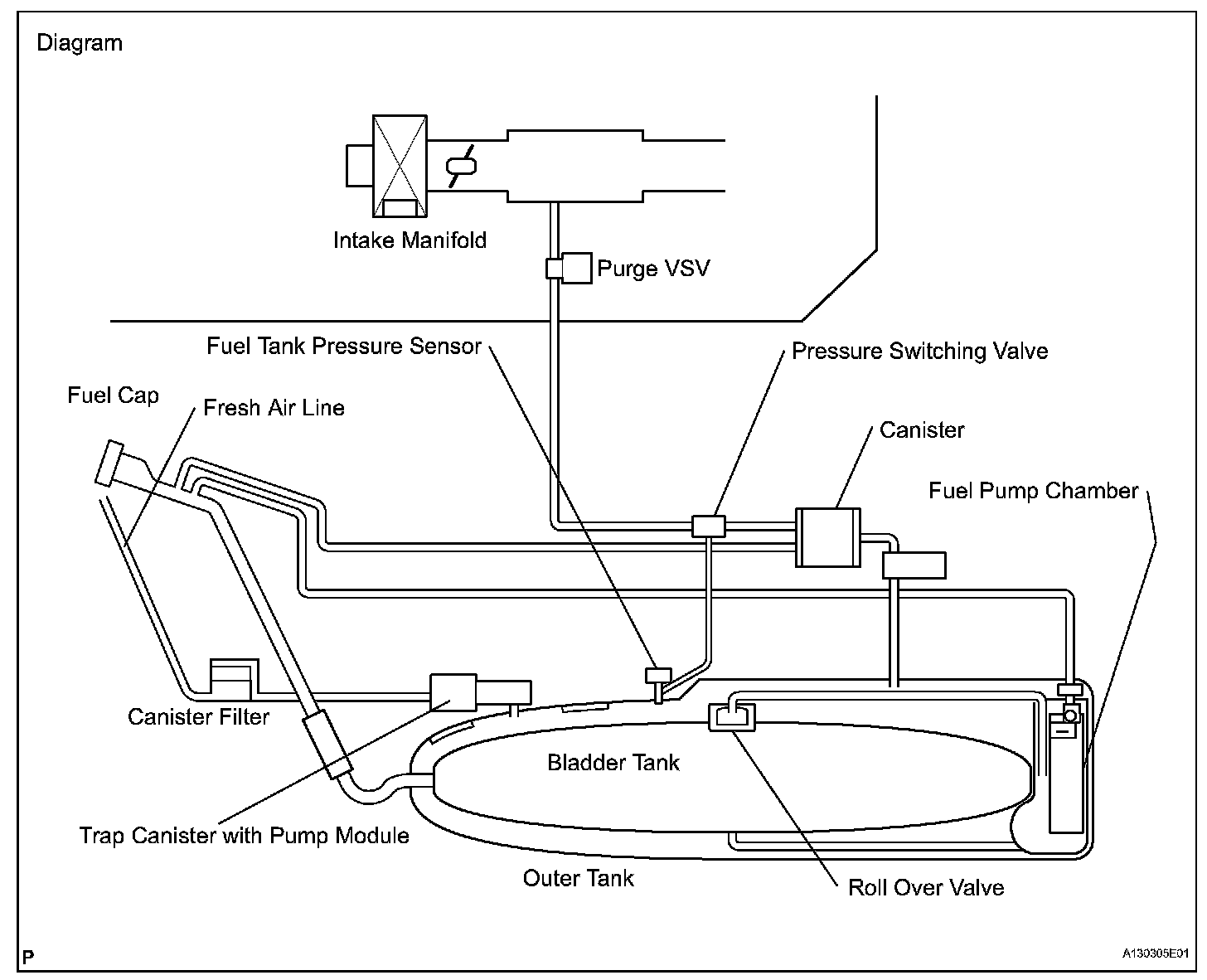 Diagram

Intake Manifold

Purge VSV

Fuel Tank Pressure Sensor

Pressure Switching Valve

Fuel Cap

Fresh Air Line

Canister

Fuel Pump Chamber

Canister Filter

Bladder Tank

Trap Canister with Pump Module

Outer Tank

Roll Over Valve

P

A130305E01