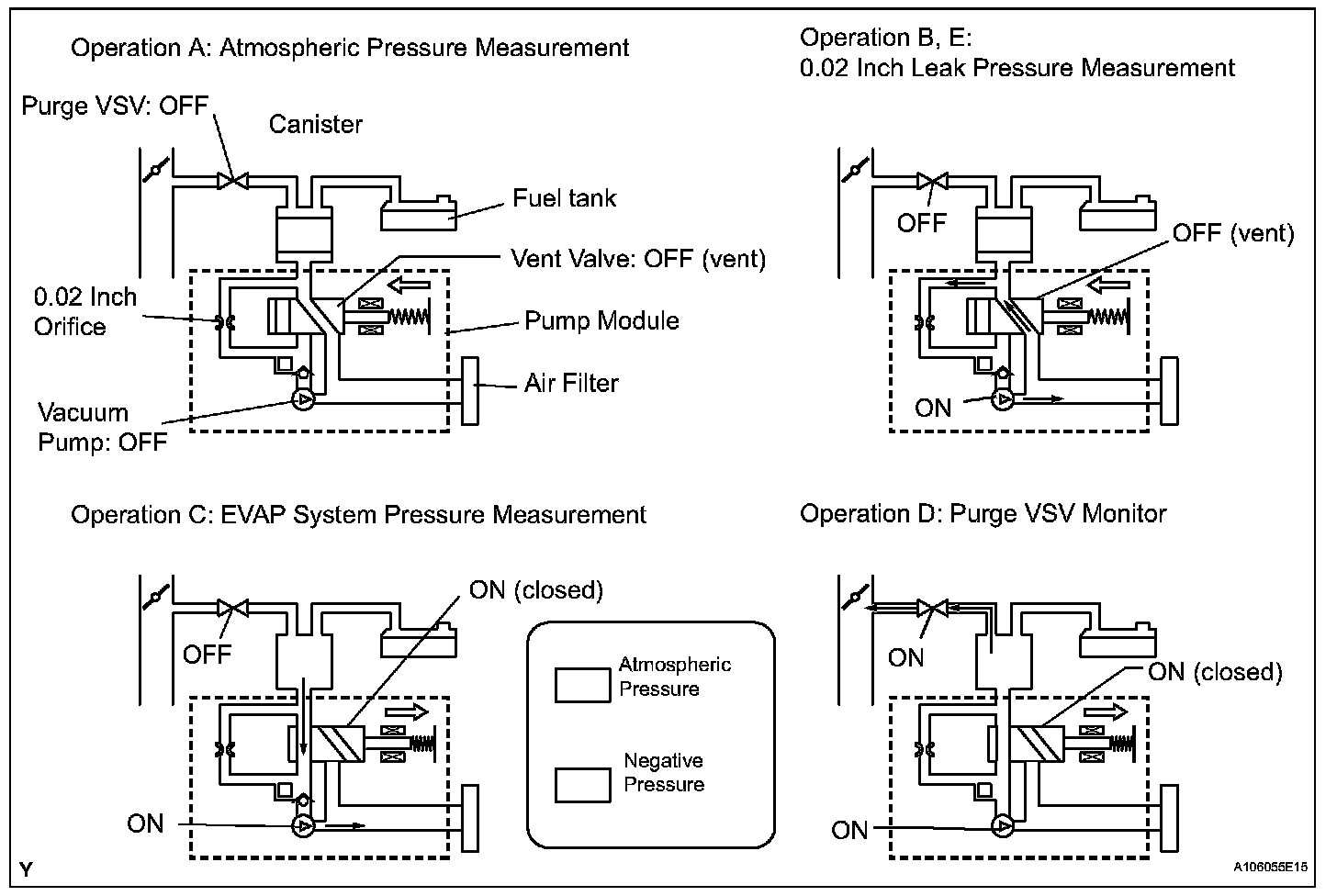 Operation A: Atmospheric Pressure Measurement

Purge VSV: OFF

Canister

Fuel tank

Vent Valve: OFF (vent)

0.02 Inch Orifice

Pump Module

Air Filter

Vacuum Pump: OFF

Operation B, E:
0.02 Inch Leak Pressure Measurement

OFF

OFF (vent)

ON

Operation C: EVAP System Pressure Measurement

ON (closed)

OFF

ON

Atmospheric Pressure

Negative Pressure

Operation D: Purge VSV Monitor

ON

ON (closed)

ON

Y

A106055E15