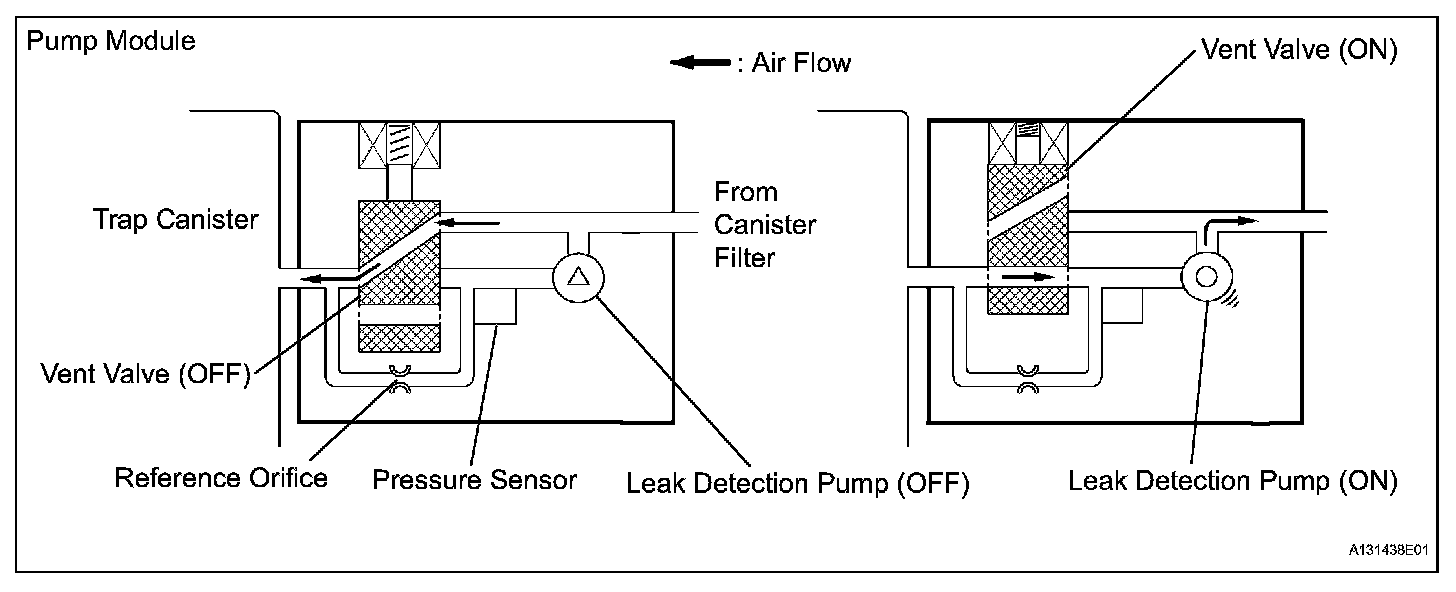 Pump Module

: Air Flow

Vent Valve (ON)

Trap Canister

From Canister Filter

Vent Valve (OFF)

Reference Orifice

Pressure Sensor

Leak Detection Pump (OFF)

Leak Detection Pump (ON)

A131438E01