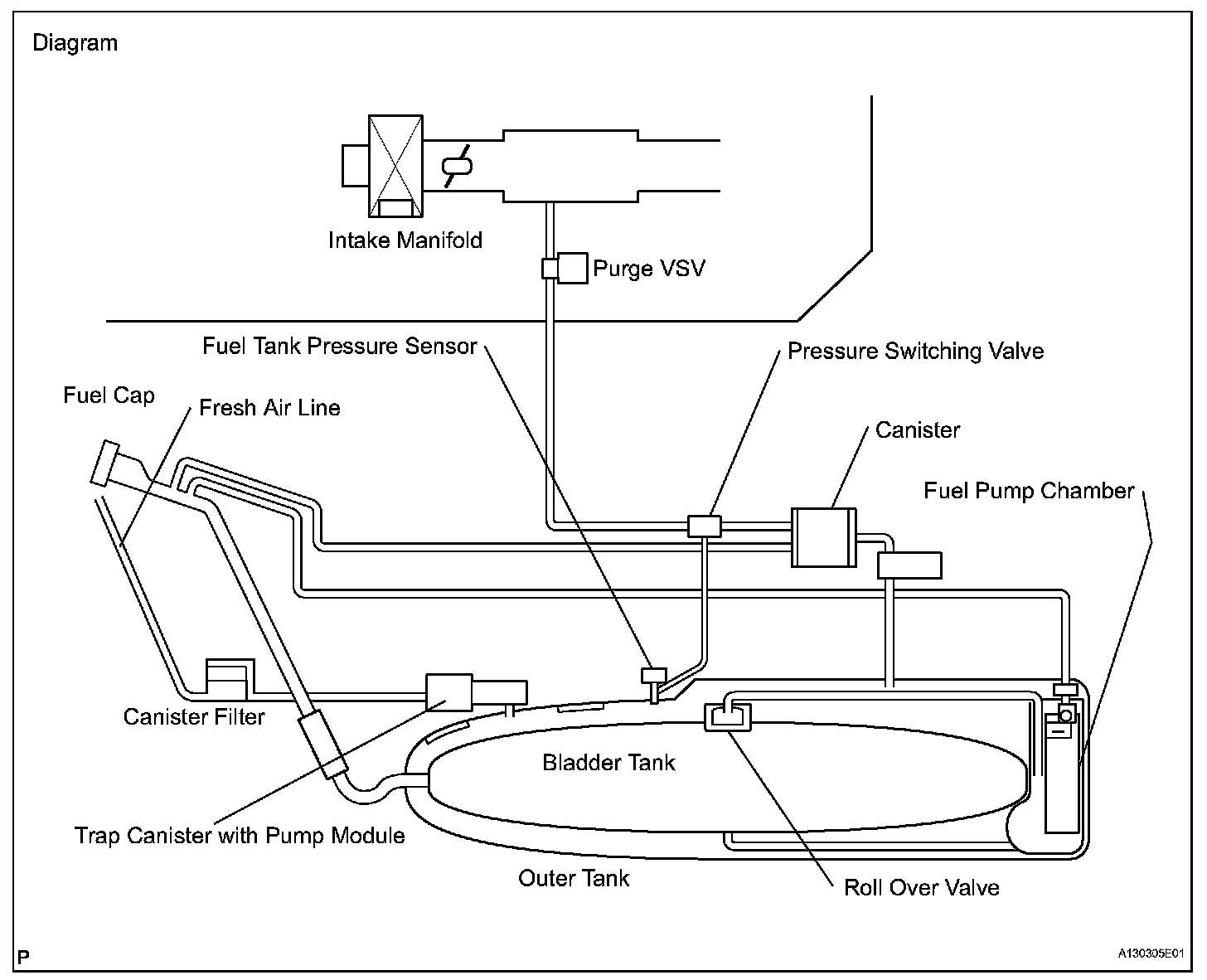 Diagram

Intake Manifold

Purge VSV

Fuel Tank Pressure Sensor

Pressure Switching Valve

Fuel Cap

Fresh Air Line

Canister

Fuel Pump Chamber

Canister Filter

Bladder Tank

Trap Canister with Pump Module

Outer Tank

Roll Over Valve

P

A130305E01