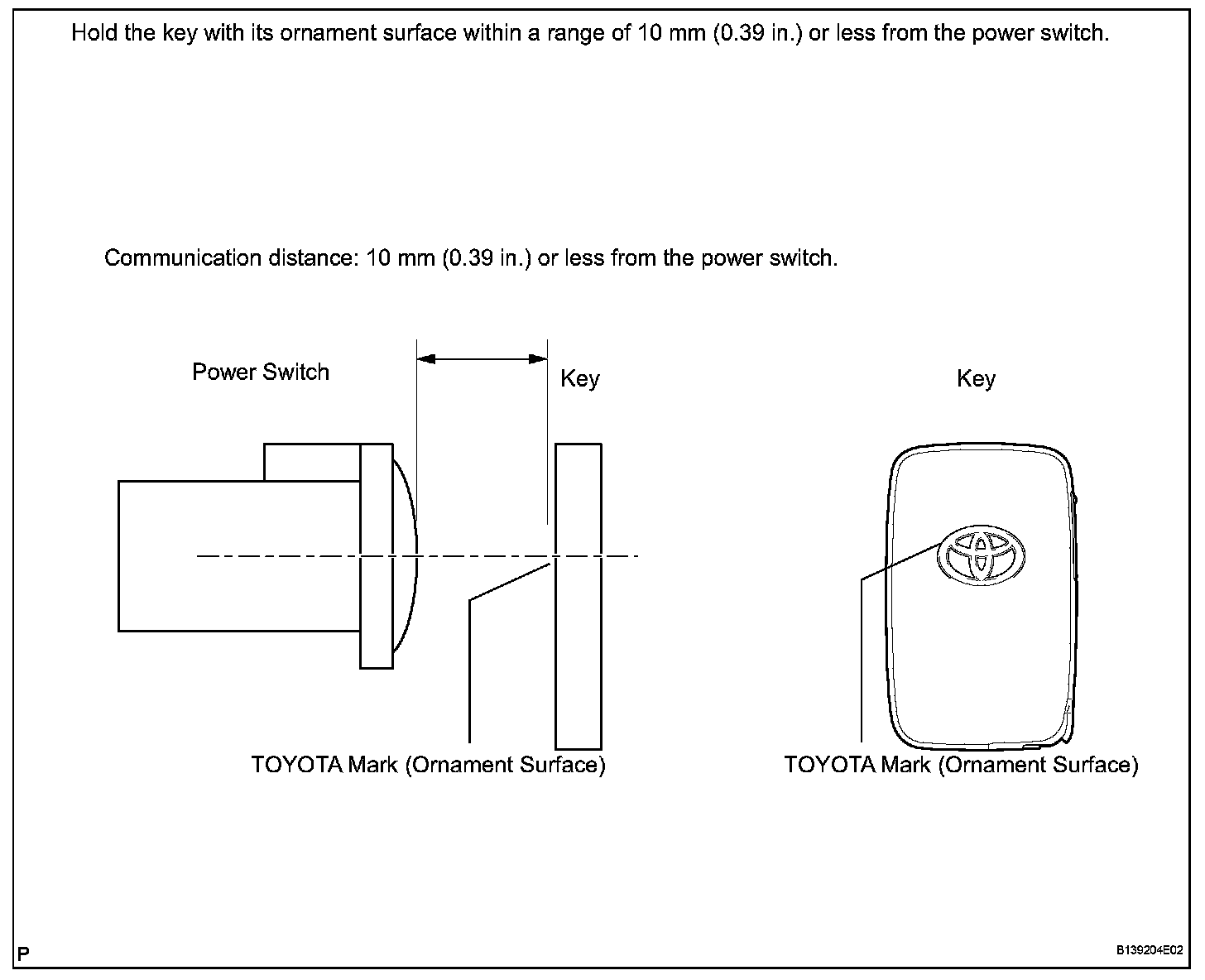 Hold the key with its ornament surface within a range of 10 mm (0.39 in.) or less from the power switch.

Communication distance: 10 mm (0.39 in.) or less from the power switch.

Power Switch

Key

Key

TOYOTA Mark (Ornament Surface)

TOYOTA Mark (Ornament Surface)

P

B139204E02