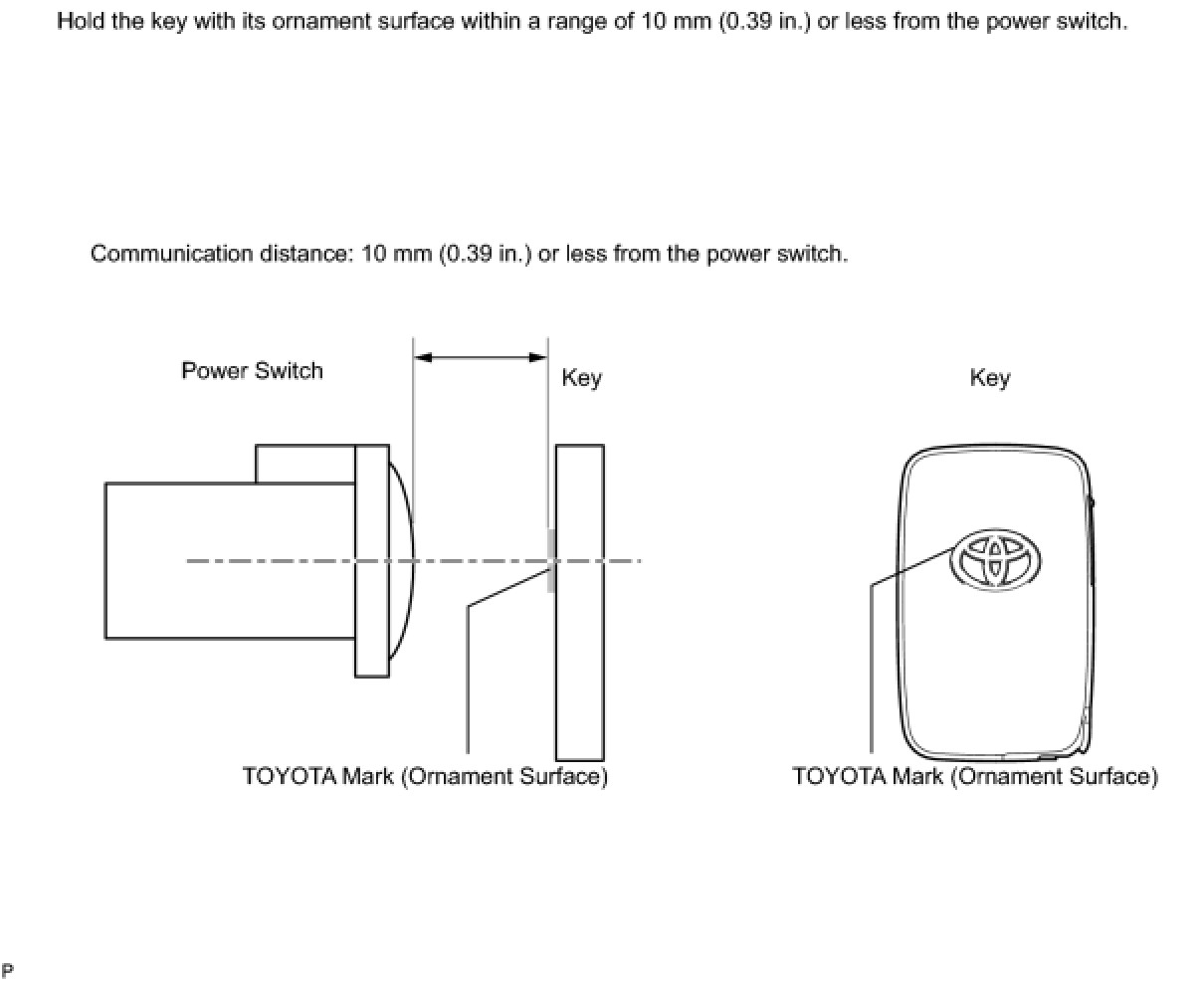 Hold the key with its ornament surface within a range of 10 mm (0.39 in.) or less from the power switch.

Communication distance: 10 mm (0.39 in.) or less from the power switch.

Power Switch

Key

Key

TOYOTA Mark (Ornament Surface)

TOYOTA Mark (Ornament Surface)

P