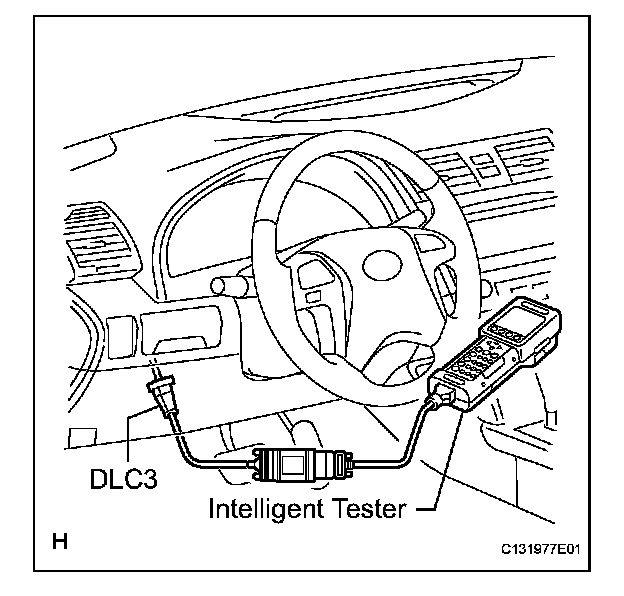 DLC3

Intelligent Tester

H

C131977E01