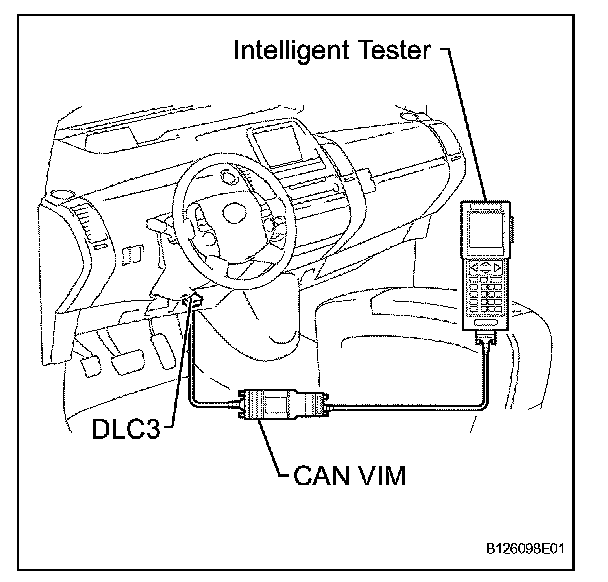 Intelligent Tester

DLC3

CAN VIM

B126098E01