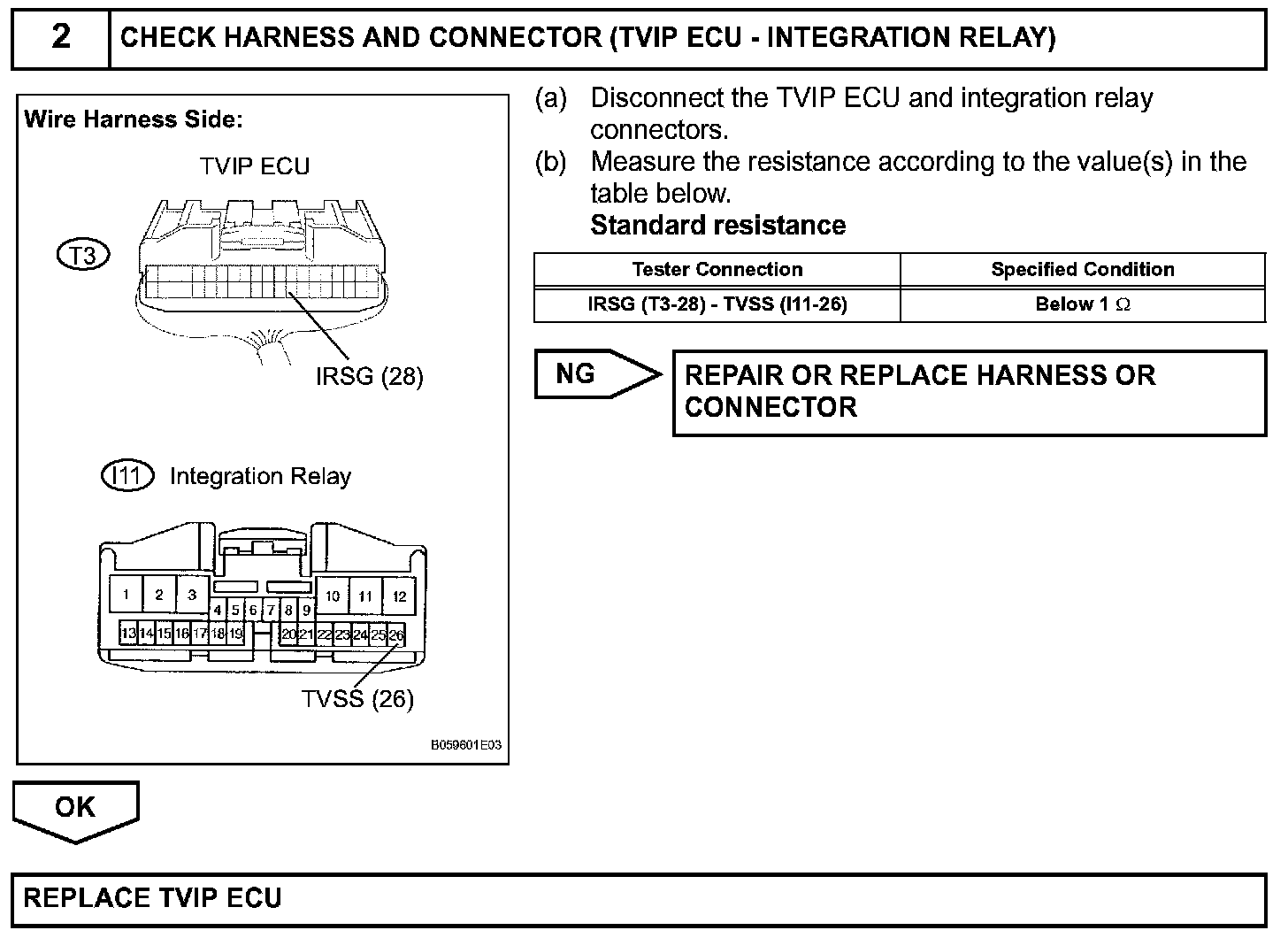 2 CHECK HARNESS AND CONNECTOR (TVIP ECU - INTEGRATION RELAY)

Wire Harness Side:

TVIP ECU

T3

IRSG (28)

I11 Integration Relay

1 2 3 10 11 12
4 5 6 7 8 9
13 14 15 16 17 18 19 20 21 22 23 24 25 26

TVSS (26)

B059601E03

(a) Disconnect the TVIP ECU and integration relay connectors.

(b) Measure the resistance according to the value(s) in the table below.

Standard resistance

| Tester Connection | Specified Condition |
|---|---|
| IRSG (T3-28) - TVSS (I11-26) | Below 1 $\Omega$ |

NG

REPAIR OR REPLACE HARNESS OR CONNECTOR

OK

REPLACE TVIP ECU