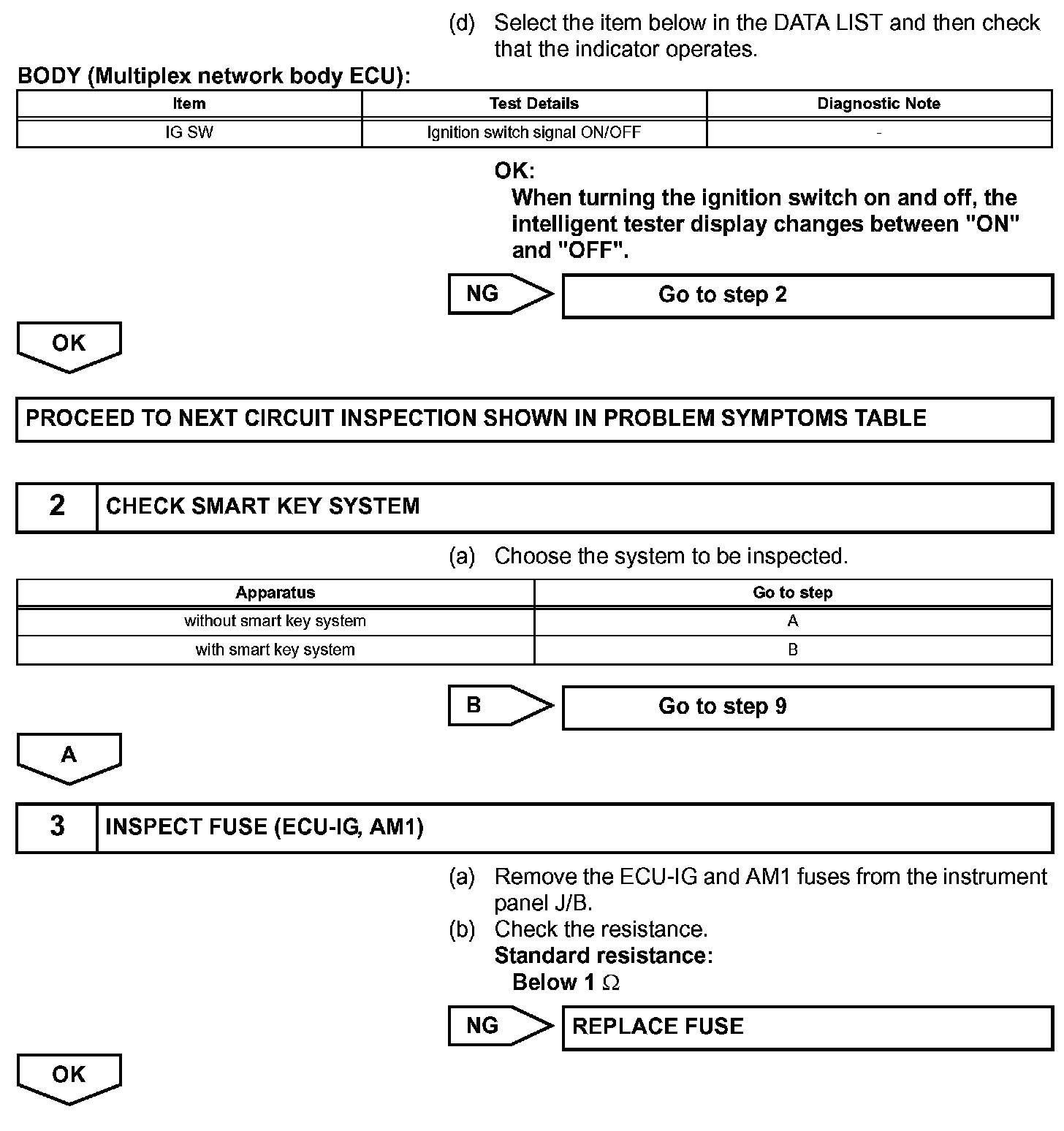 (d) Select the item below in the DATA LIST and then check that the indicator operates.

BODY (Multiplex network body ECU):

| Item | Test Details | Diagnostic Note |
|---|---|---|
| IG SW | Ignition switch signal ON/OFF | - |

OK:
When turning the ignition switch on and off, the intelligent tester display changes between "ON" and "OFF".

NG

Go to step 2

OK

PROCEED TO NEXT CIRCUIT INSPECTION SHOWN IN PROBLEM SYMPTOMS TABLE

2

CHECK SMART KEY SYSTEM

(a) Choose the system to be inspected.

| Apparatus | Go to step |
|---|---|
| without smart key system | A |
| with smart key system | B |

B

Go to step 9

A

3

INSPECT FUSE (ECU-IG, AM1)

(a) Remove the ECU-IG and AM1 fuses from the instrument panel J/B.
(b) Check the resistance.
Standard resistance:
Below 1 $\Omega$

NG

REPLACE FUSE

OK