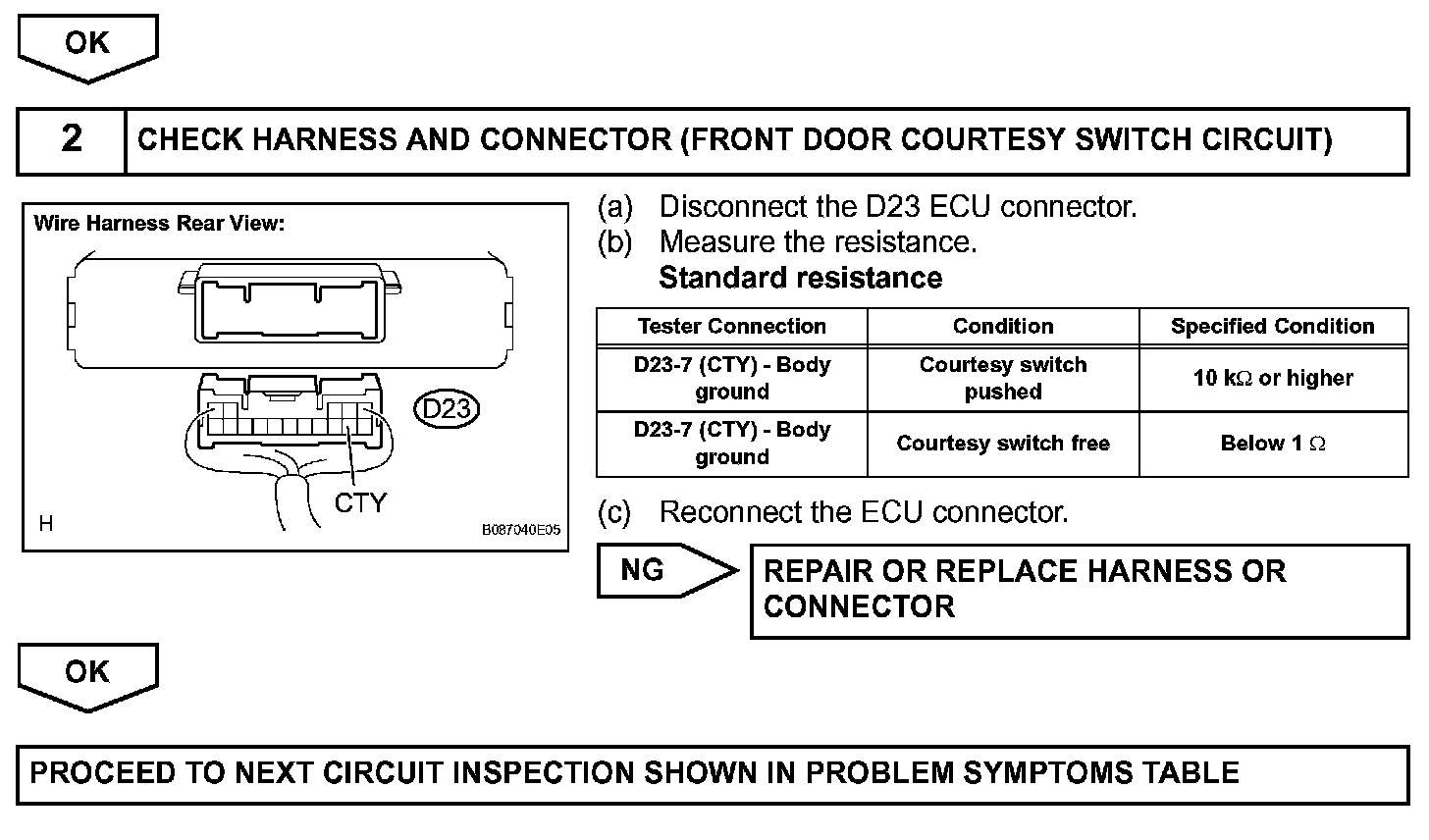 OK

2 CHECK HARNESS AND CONNECTOR (FRONT DOOR COURTESY SWITCH CIRCUIT)

Wire Harness Rear View:

D23

CTY

H

B087040E05

(a) Disconnect the D23 ECU connector.
(b) Measure the resistance.
Standard resistance

| Tester Connection | Condition | Specified Condition |
|---|---|---|
| D23-7 (CTY) - Body ground | Courtesy switch pushed | 10 k$\Omega$ or higher |
| D23-7 (CTY) - Body ground | Courtesy switch free | Below 1 $\Omega$ |

(c) Reconnect the ECU connector.

NG

REPAIR OR REPLACE HARNESS OR CONNECTOR

OK

PROCEED TO NEXT CIRCUIT INSPECTION SHOWN IN PROBLEM SYMPTOMS TABLE