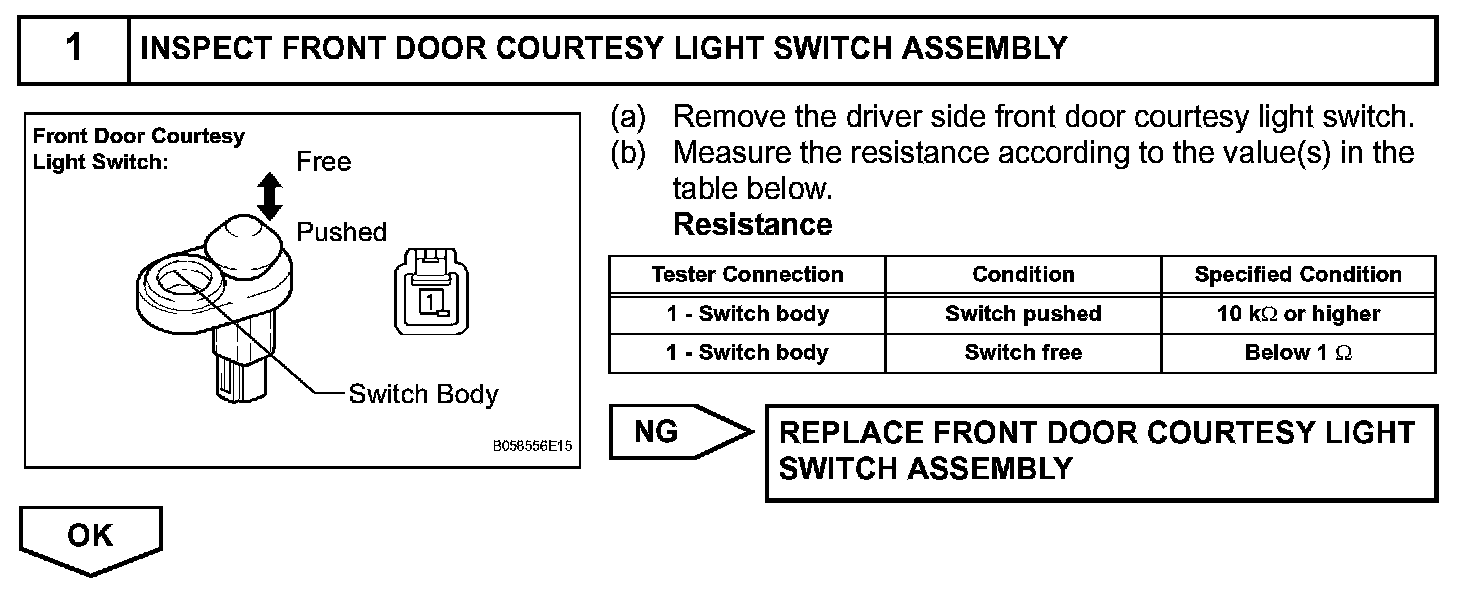 1 INSPECT FRONT DOOR COURTESY LIGHT SWITCH ASSEMBLY

Front Door Courtesy Light Switch:
Free
Pushed
1
Switch Body
B058556E15

(a) Remove the driver side front door courtesy light switch.
(b) Measure the resistance according to the value(s) in the table below.
Resistance

| Tester Connection | Condition | Specified Condition |
|---|---|---|
| 1 - Switch body | Switch pushed | 10 k$\Omega$ or higher |
| 1 - Switch body | Switch free | Below 1 $\Omega$ |

NG

REPLACE FRONT DOOR COURTESY LIGHT SWITCH ASSEMBLY

OK