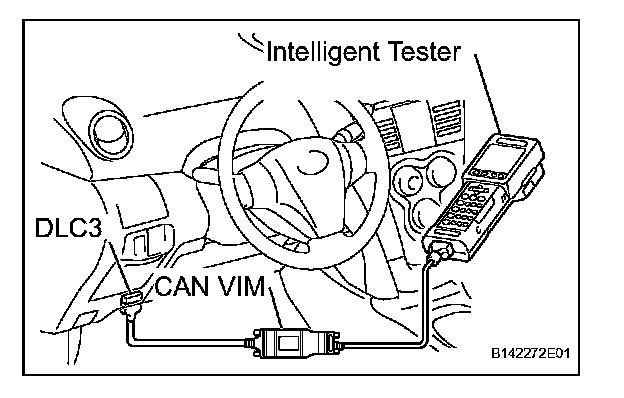 Intelligent Tester

DLC3

CAN VIM

B142272E01