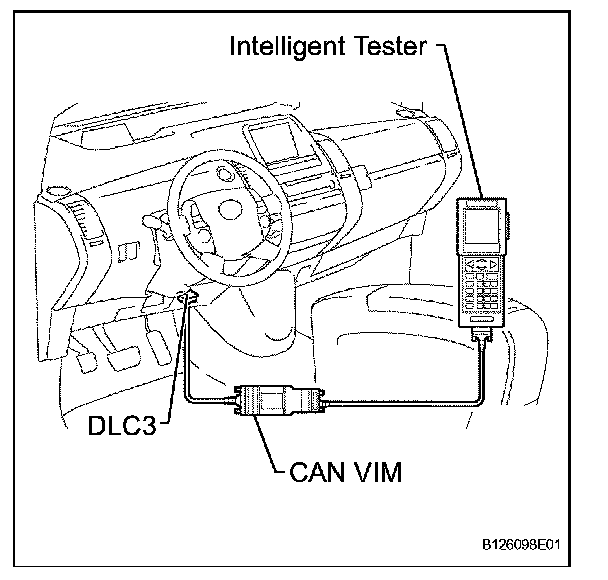 Intelligent Tester

DLC3

CAN VIM

B126098E01