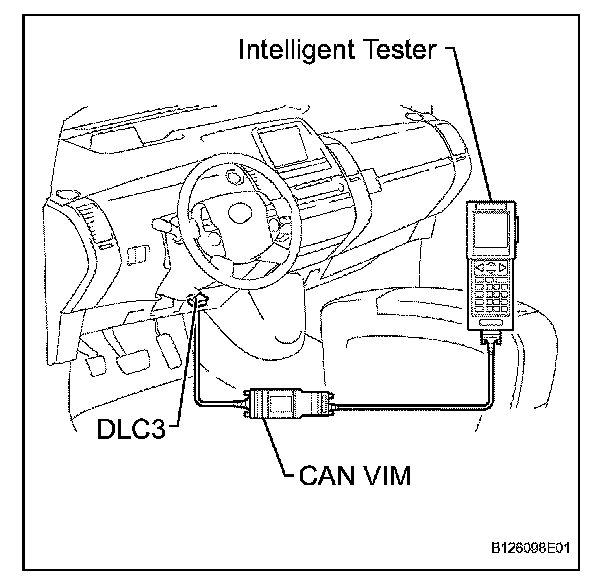 Intelligent Tester

DLC3

CAN VIM

B126098E01