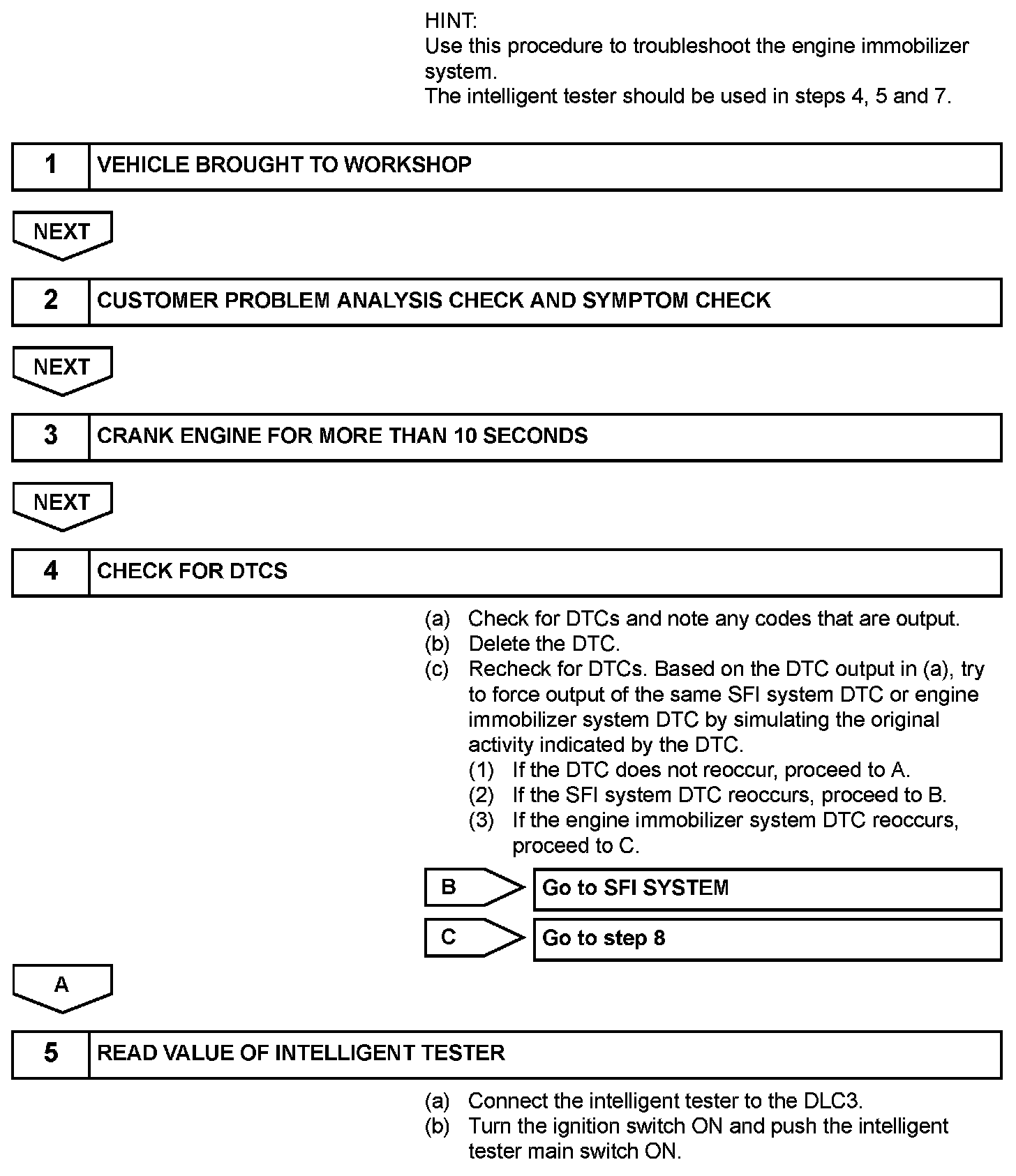 HINT:
Use this procedure to troubleshoot the engine immobilizer system.
The intelligent tester should be used in steps 4, 5 and 7.

1 VEHICLE BROUGHT TO WORKSHOP

NEXT

2 CUSTOMER PROBLEM ANALYSIS CHECK AND SYMPTOM CHECK

NEXT

3 CRANK ENGINE FOR MORE THAN 10 SECONDS

NEXT

4 CHECK FOR DTCS

(a) Check for DTCs and note any codes that are output.
(b) Delete the DTC.
(c) Recheck for DTCs. Based on the DTC output in (a), try to force output of the same SFI system DTC or engine immobilizer system DTC by simulating the original activity indicated by the DTC.
(1) If the DTC does not reoccur, proceed to A.
(2) If the SFI system DTC reoccurs, proceed to B.
(3) If the engine immobilizer system DTC reoccurs, proceed to C.

B Go to SFI SYSTEM

C Go to step 8

A

5 READ VALUE OF INTELLIGENT TESTER

(a) Connect the intelligent tester to the DLC3.
(b) Turn the ignition switch ON and push the intelligent tester main switch ON.