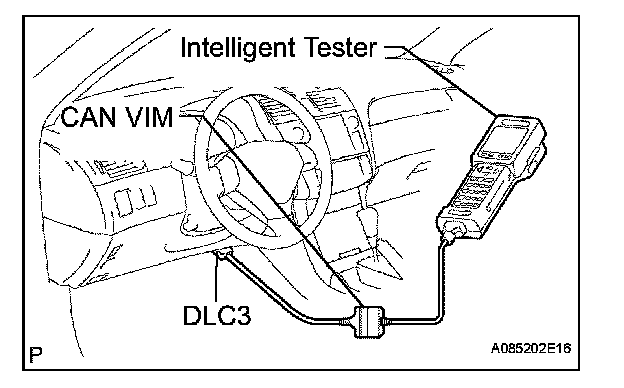 Intelligent Tester

CAN VIM

DLC3

P

A085202E16