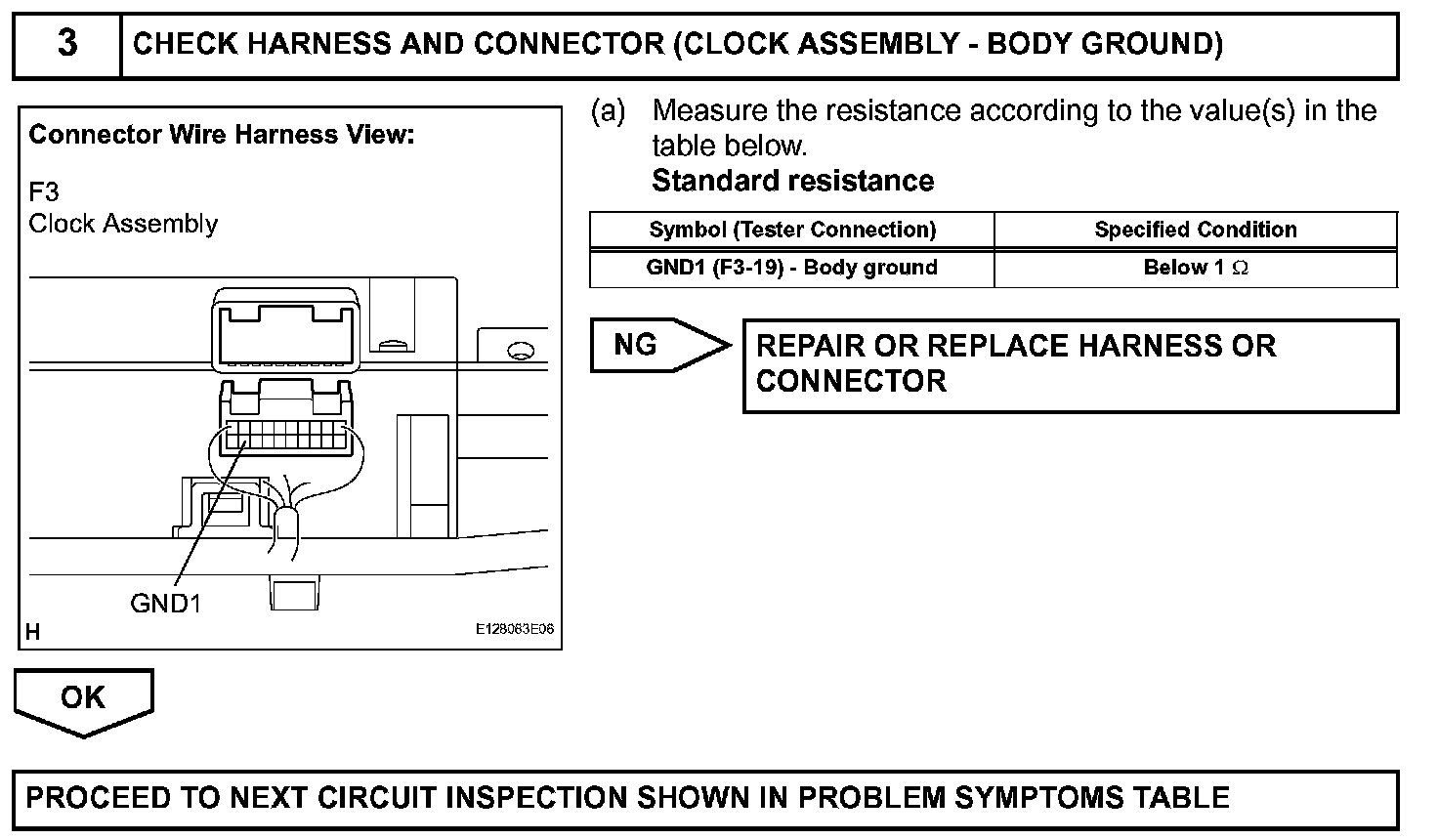 3 CHECK HARNESS AND CONNECTOR (CLOCK ASSEMBLY - BODY GROUND)

Connector Wire Harness View:

F3
Clock Assembly

GND1

H

E128083E06

(a) Measure the resistance according to the value(s) in the table below.

Standard resistance

| Symbol (Tester Connection) | Specified Condition |
|---|---|
| GND1 (F3-19) - Body ground | Below 1 $\Omega$ |

NG

REPAIR OR REPLACE HARNESS OR CONNECTOR

OK

PROCEED TO NEXT CIRCUIT INSPECTION SHOWN IN PROBLEM SYMPTOMS TABLE