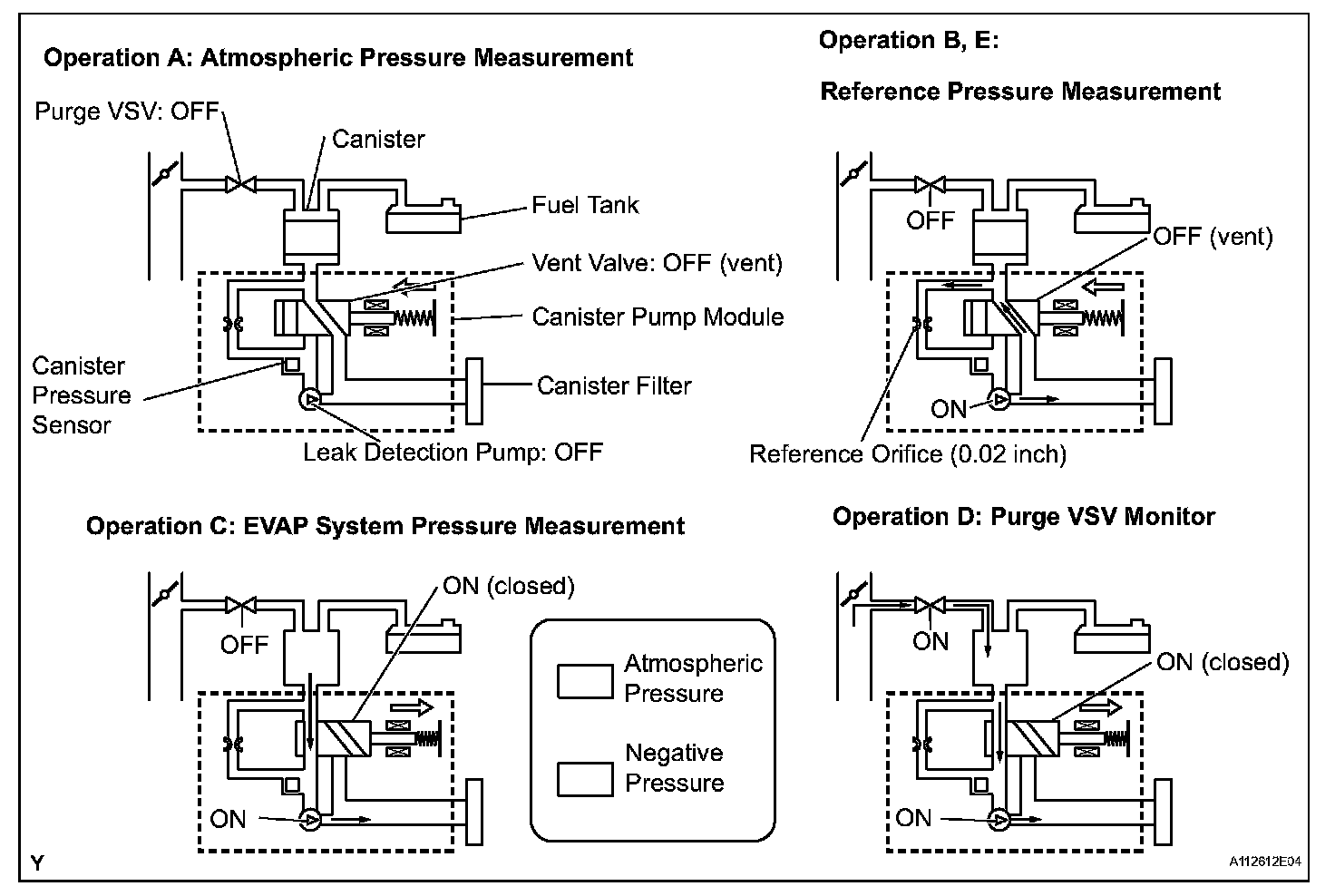 Operation A: Atmospheric Pressure Measurement

Purge VSV: OFF

Canister

Fuel Tank

Vent Valve: OFF (vent)

Canister Pump Module

Canister Pressure Sensor

Canister Filter

Leak Detection Pump: OFF

Operation B, E:

Reference Pressure Measurement

OFF

OFF (vent)

ON

Reference Orifice (0.02 inch)

Operation C: EVAP System Pressure Measurement

ON (closed)

OFF

ON

Atmospheric Pressure

Negative Pressure

Operation D: Purge VSV Monitor

ON

ON (closed)

ON

Y

A112612E04