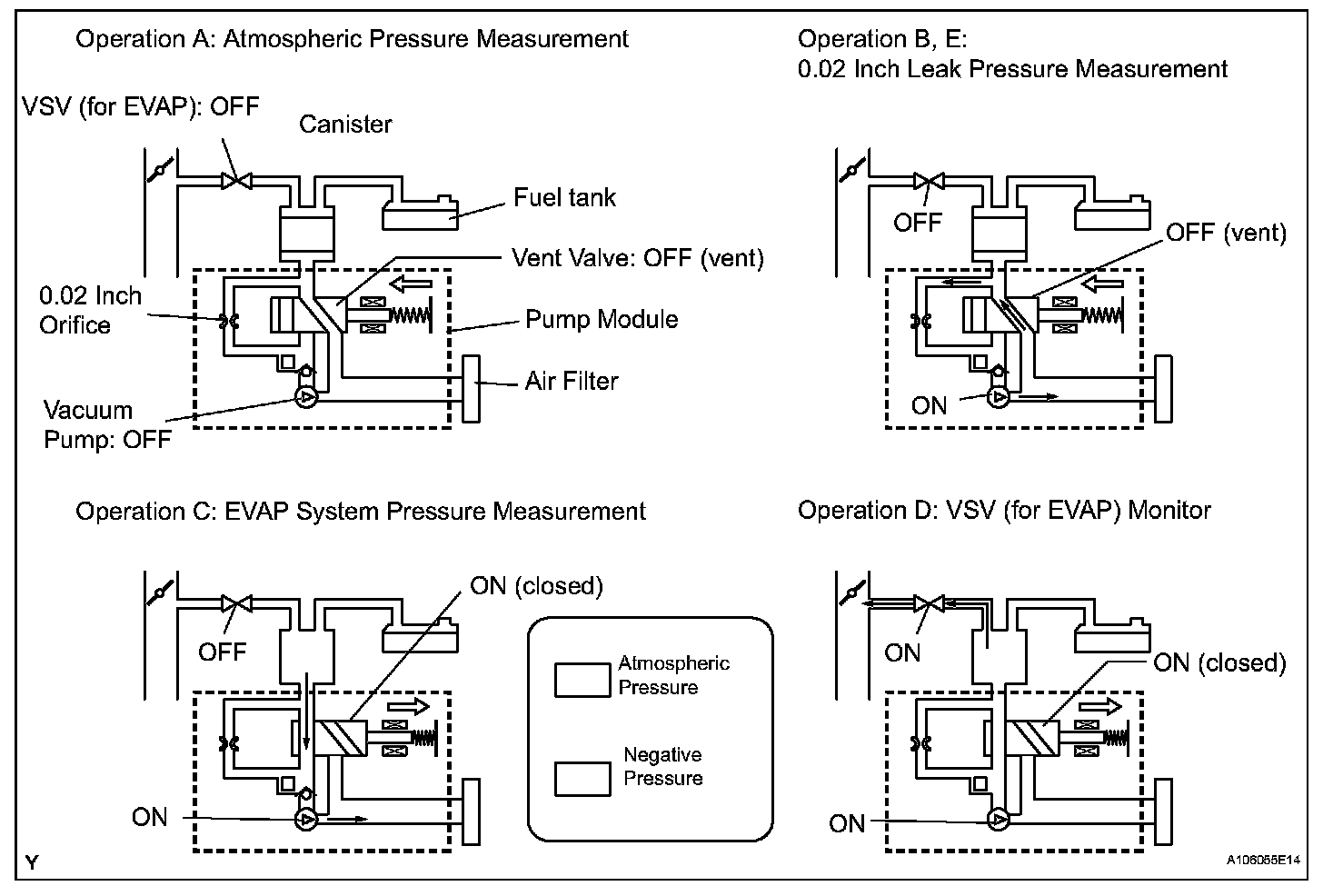 Operation A: Atmospheric Pressure Measurement

VSV (for EVAP): OFF

Canister

Fuel tank

Vent Valve: OFF (vent)

0.02 Inch Orifice

Pump Module

Air Filter

Vacuum Pump: OFF

Operation B, E:
0.02 Inch Leak Pressure Measurement

OFF

OFF (vent)

ON

Operation C: EVAP System Pressure Measurement

ON (closed)

OFF

ON

Atmospheric Pressure

Negative Pressure

Operation D: VSV (for EVAP) Monitor

ON

ON (closed)

ON

Y

A106055E14