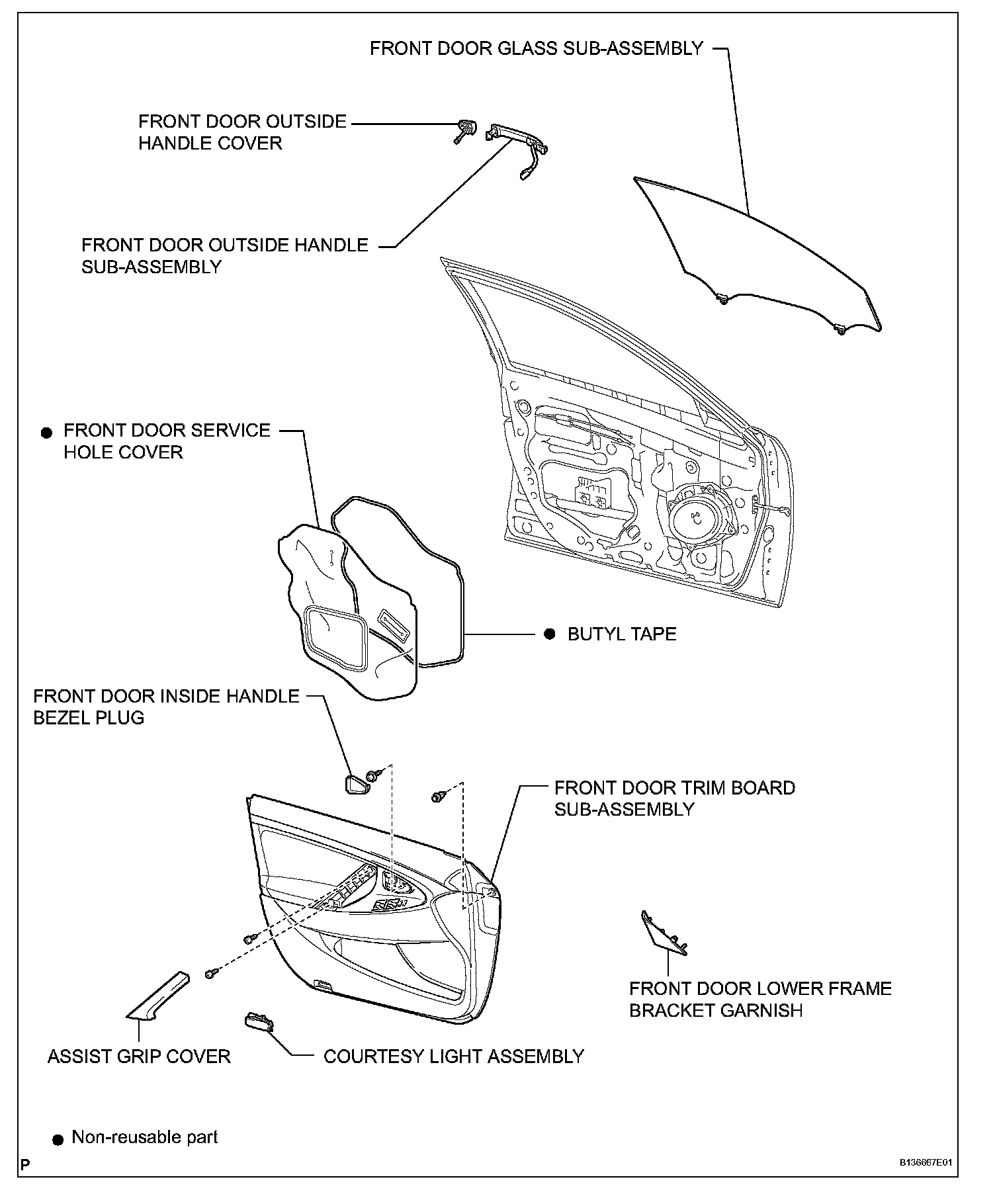 FRONT DOOR GLASS SUB-ASSEMBLY

FRONT DOOR OUTSIDE HANDLE COVER

FRONT DOOR OUTSIDE HANDLE SUB-ASSEMBLY

● FRONT DOOR SERVICE HOLE COVER

● BUTYL TAPE

FRONT DOOR INSIDE HANDLE BEZEL PLUG

FRONT DOOR TRIM BOARD SUB-ASSEMBLY

FRONT DOOR LOWER FRAME BRACKET GARNISH

ASSIST GRIP COVER

COURTESY LIGHT ASSEMBLY

● Non-reusable part

P

B136667E01