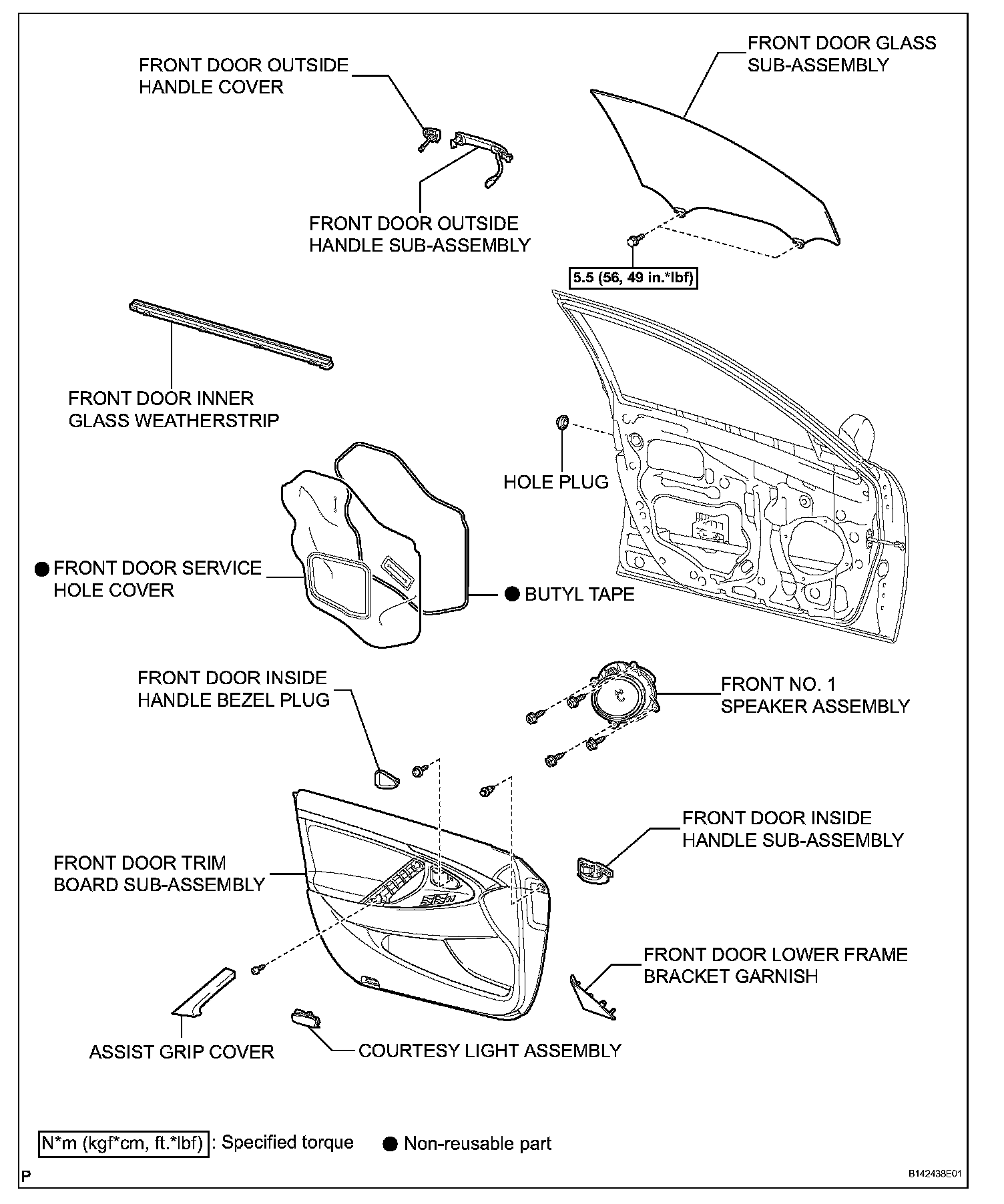 FRONT DOOR OUTSIDE HANDLE COVER

FRONT DOOR GLASS SUB-ASSEMBLY

FRONT DOOR OUTSIDE HANDLE SUB-ASSEMBLY

5.5 (56, 49 in.*lbf)

FRONT DOOR INNER GLASS WEATHERSTRIP

HOLE PLUG

● FRONT DOOR SERVICE HOLE COVER

● BUTYL TAPE

FRONT DOOR INSIDE HANDLE BEZEL PLUG

FRONT NO. 1 SPEAKER ASSEMBLY

FRONT DOOR INSIDE HANDLE SUB-ASSEMBLY

FRONT DOOR TRIM BOARD SUB-ASSEMBLY

FRONT DOOR LOWER FRAME BRACKET GARNISH

ASSIST GRIP COVER

COURTESY LIGHT ASSEMBLY

N*m (kgf*cm, ft.*lbf) : Specified torque

● Non-reusable part

P

B142438E01