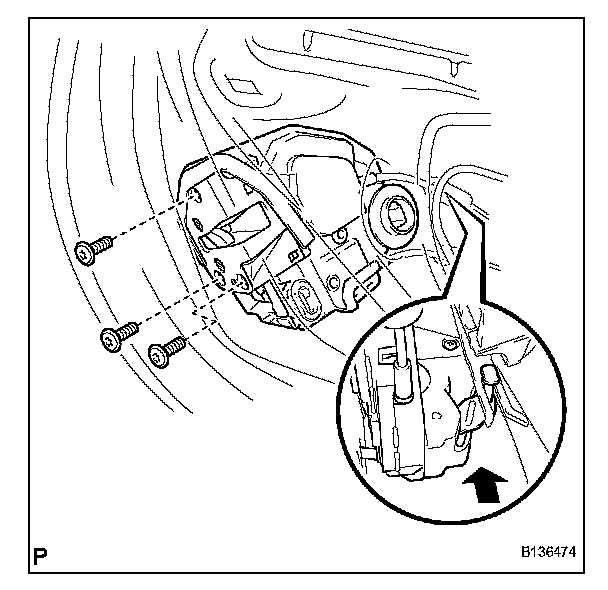 P

B136474