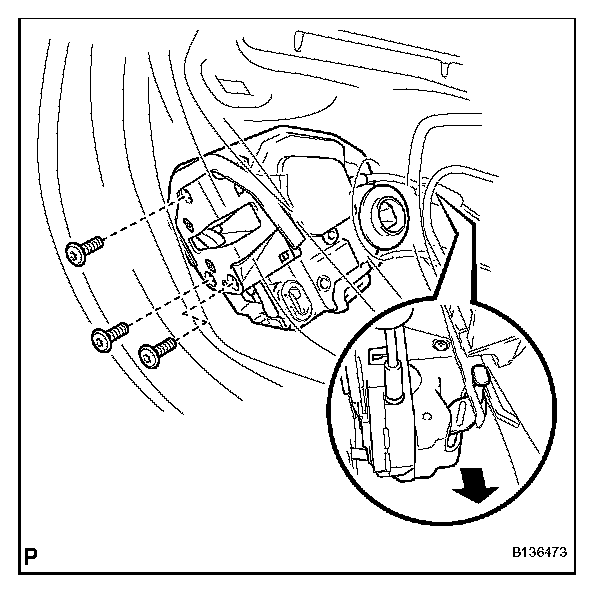 P

B136473