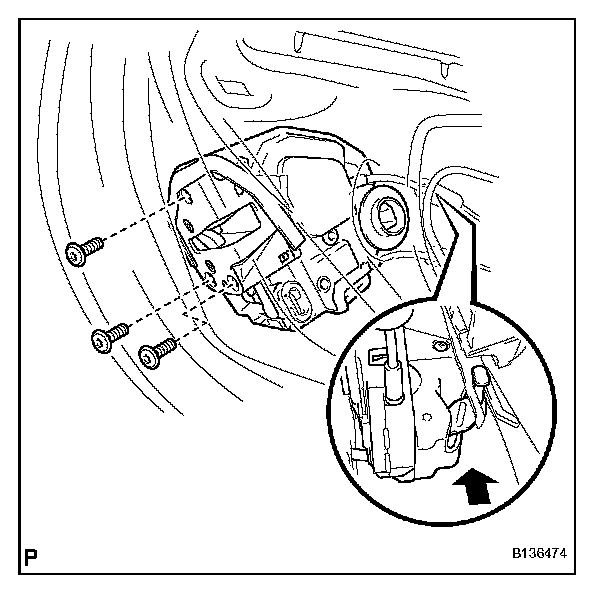 P

B136474