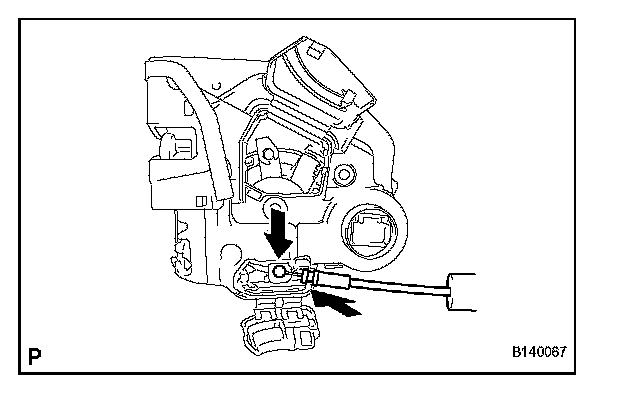 P

B140067