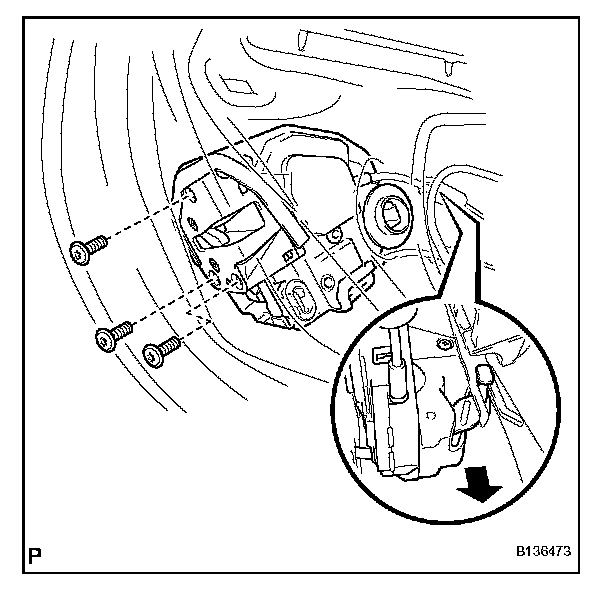 P

B136473