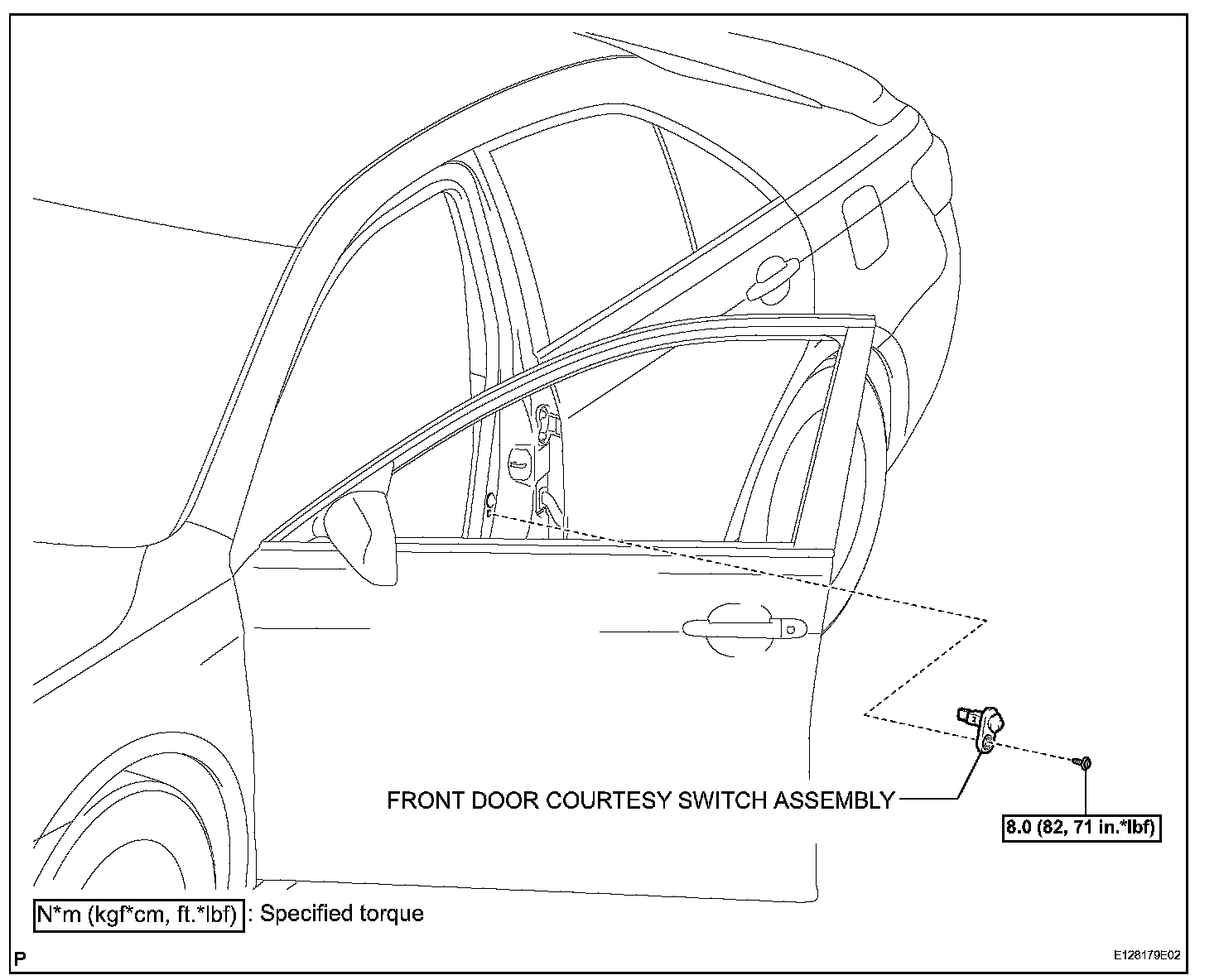 FRONT DOOR COURTESY SWITCH ASSEMBLY

8.0 (82, 71 in.*lbf)

N*m (kgf*cm, ft.*lbf) : Specified torque

P

E128179E02