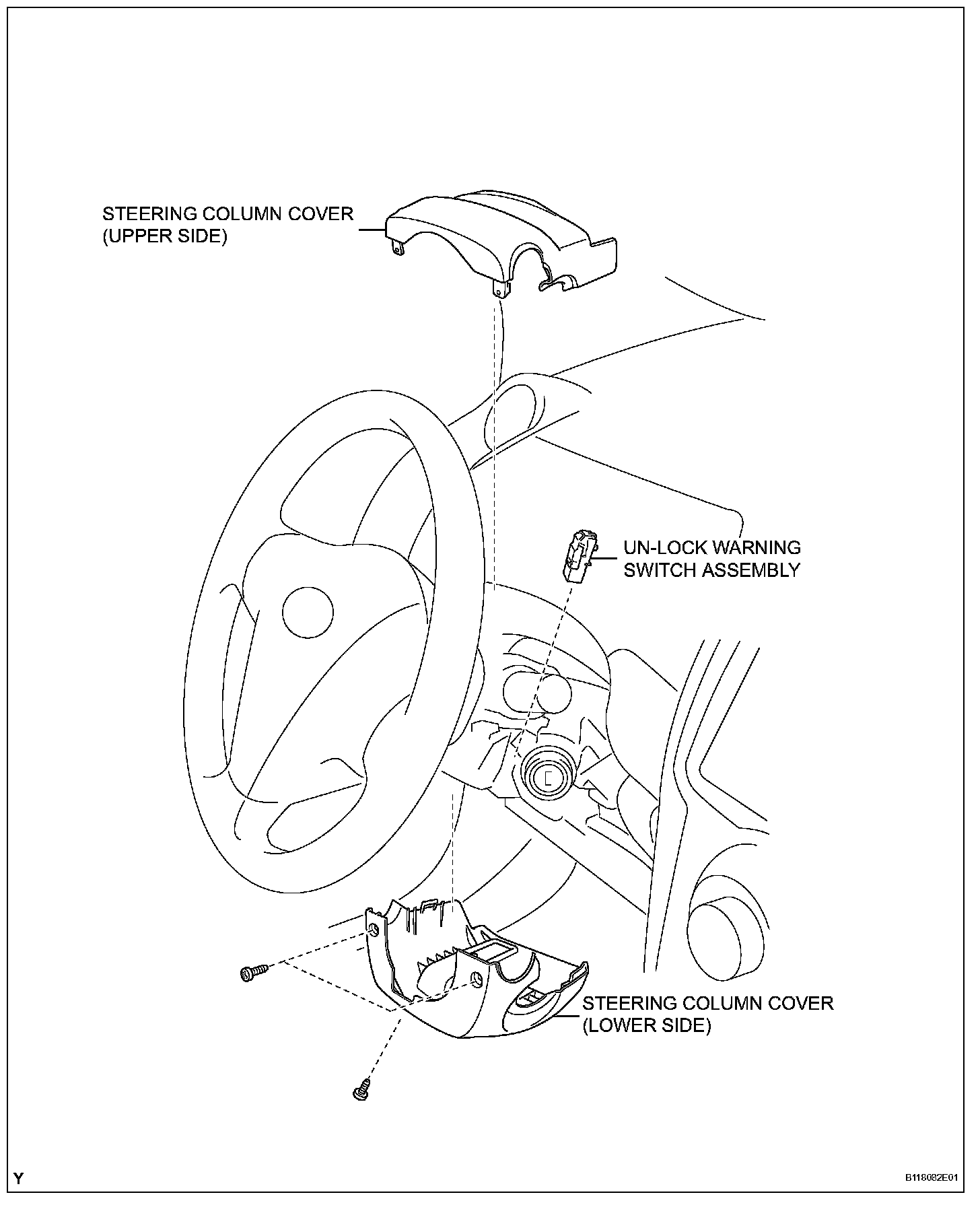 STEERING COLUMN COVER (UPPER SIDE)

UN-LOCK WARNING SWITCH ASSEMBLY

STEERING COLUMN COVER (LOWER SIDE)

Y

B118082E01