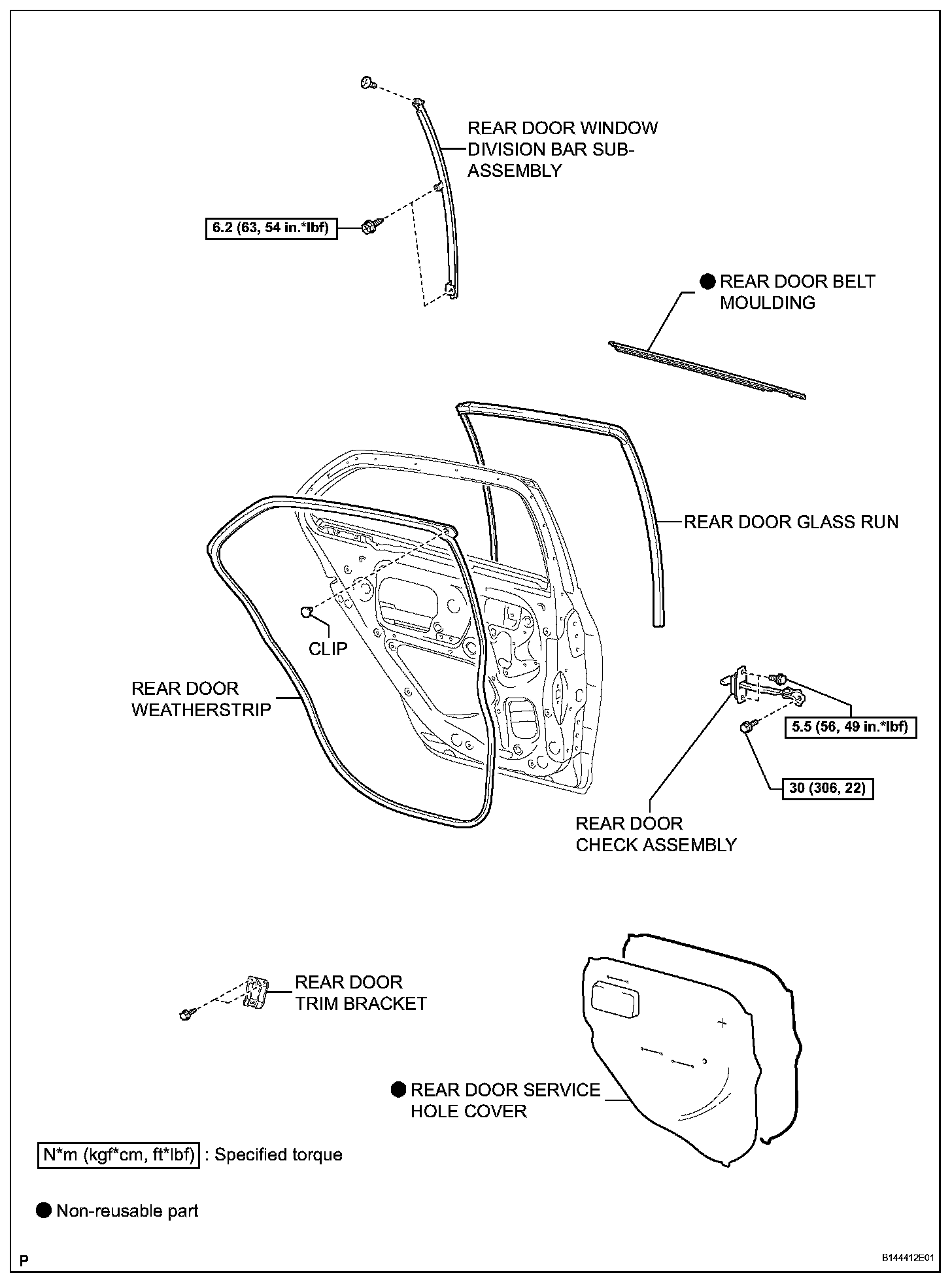 REAR DOOR WINDOW DIVISION BAR SUB-ASSEMBLY

6.2 (63, 54 in.*lbf)

● REAR DOOR BELT MOULDING

REAR DOOR GLASS RUN

CLIP

REAR DOOR WEATHERSTRIP

5.5 (56, 49 in.*lbf)

30 (306, 22)

REAR DOOR CHECK ASSEMBLY

REAR DOOR TRIM BRACKET

● REAR DOOR SERVICE HOLE COVER

N*m (kgf*cm, ft*lbf) : Specified torque

● Non-reusable part

P

B144412E01