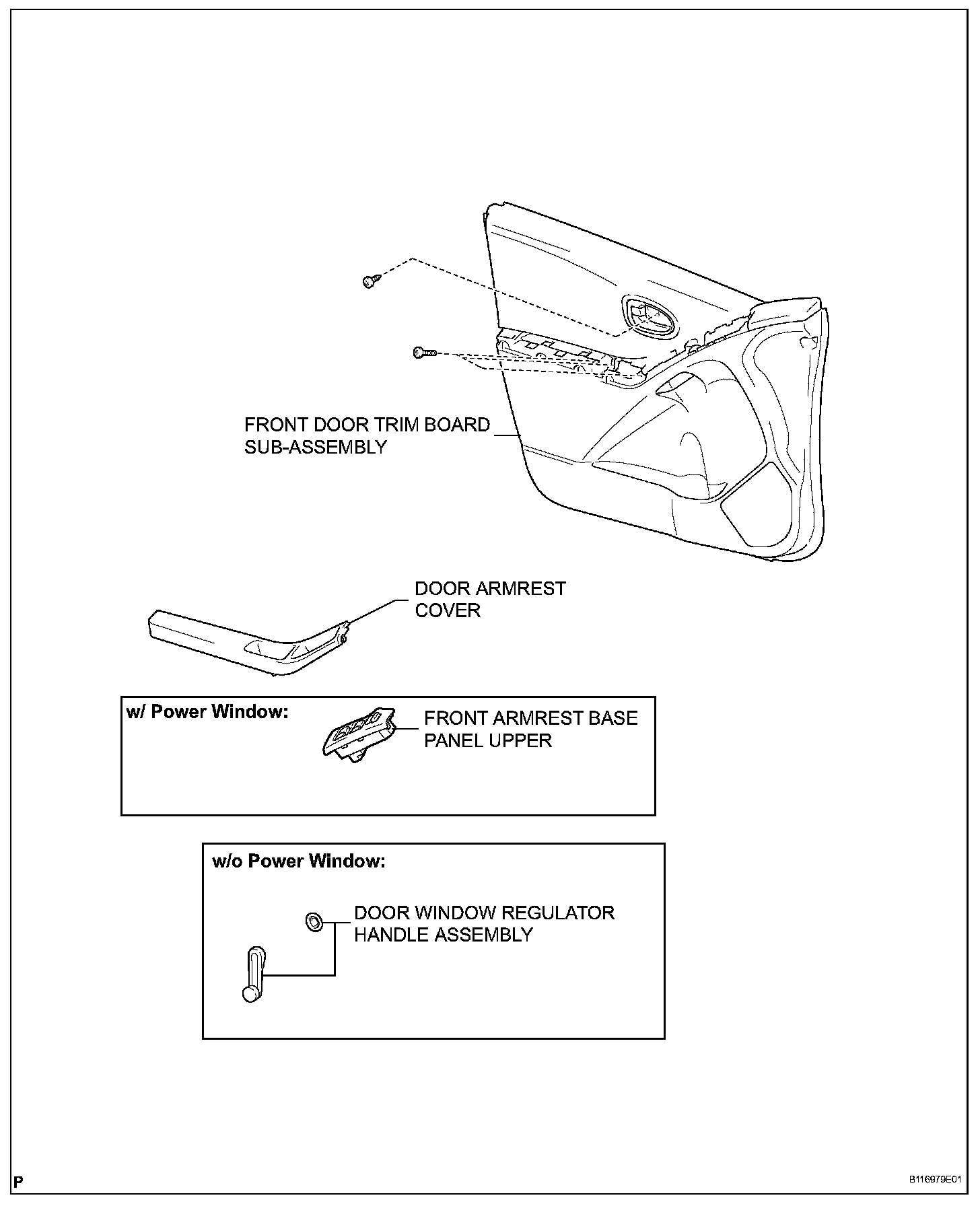 FRONT DOOR TRIM BOARD SUB-ASSEMBLY

DOOR ARMREST COVER

w/ Power Window:

FRONT ARMREST BASE PANEL UPPER

w/o Power Window:

DOOR WINDOW REGULATOR HANDLE ASSEMBLY

P

B116979E01