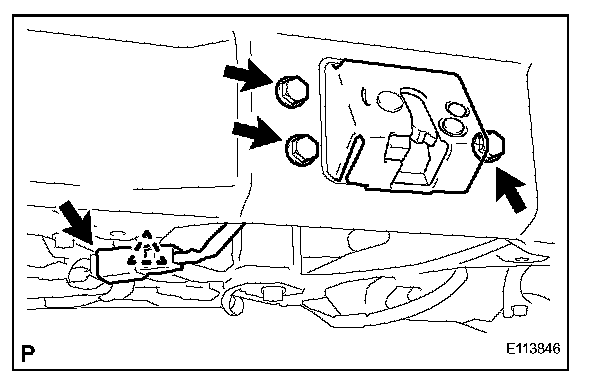 P

E113846