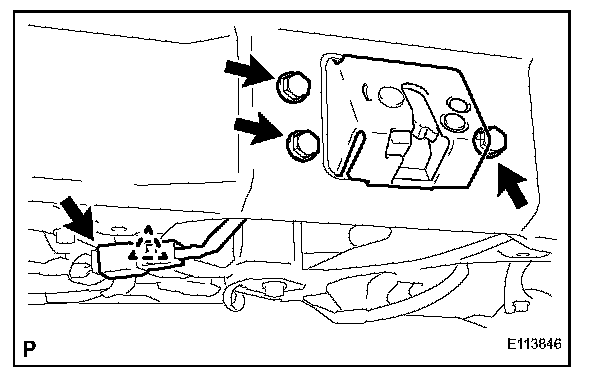 P

E113846