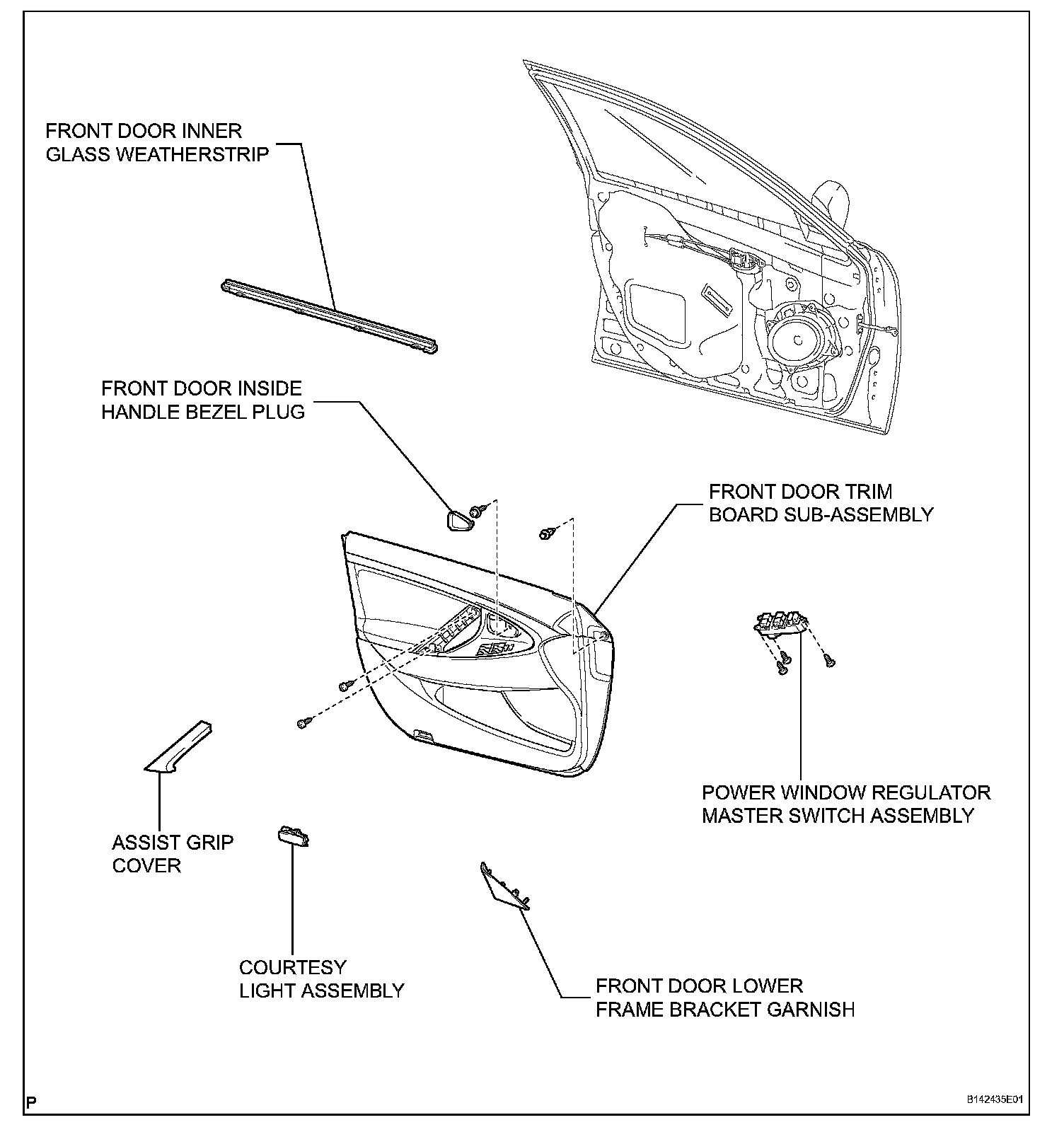 FRONT DOOR INNER GLASS WEATHERSTRIP

FRONT DOOR INSIDE HANDLE BEZEL PLUG

FRONT DOOR TRIM BOARD SUB-ASSEMBLY

POWER WINDOW REGULATOR MASTER SWITCH ASSEMBLY

ASSIST GRIP COVER

COURTESY LIGHT ASSEMBLY

FRONT DOOR LOWER FRAME BRACKET GARNISH

P

B142435E01