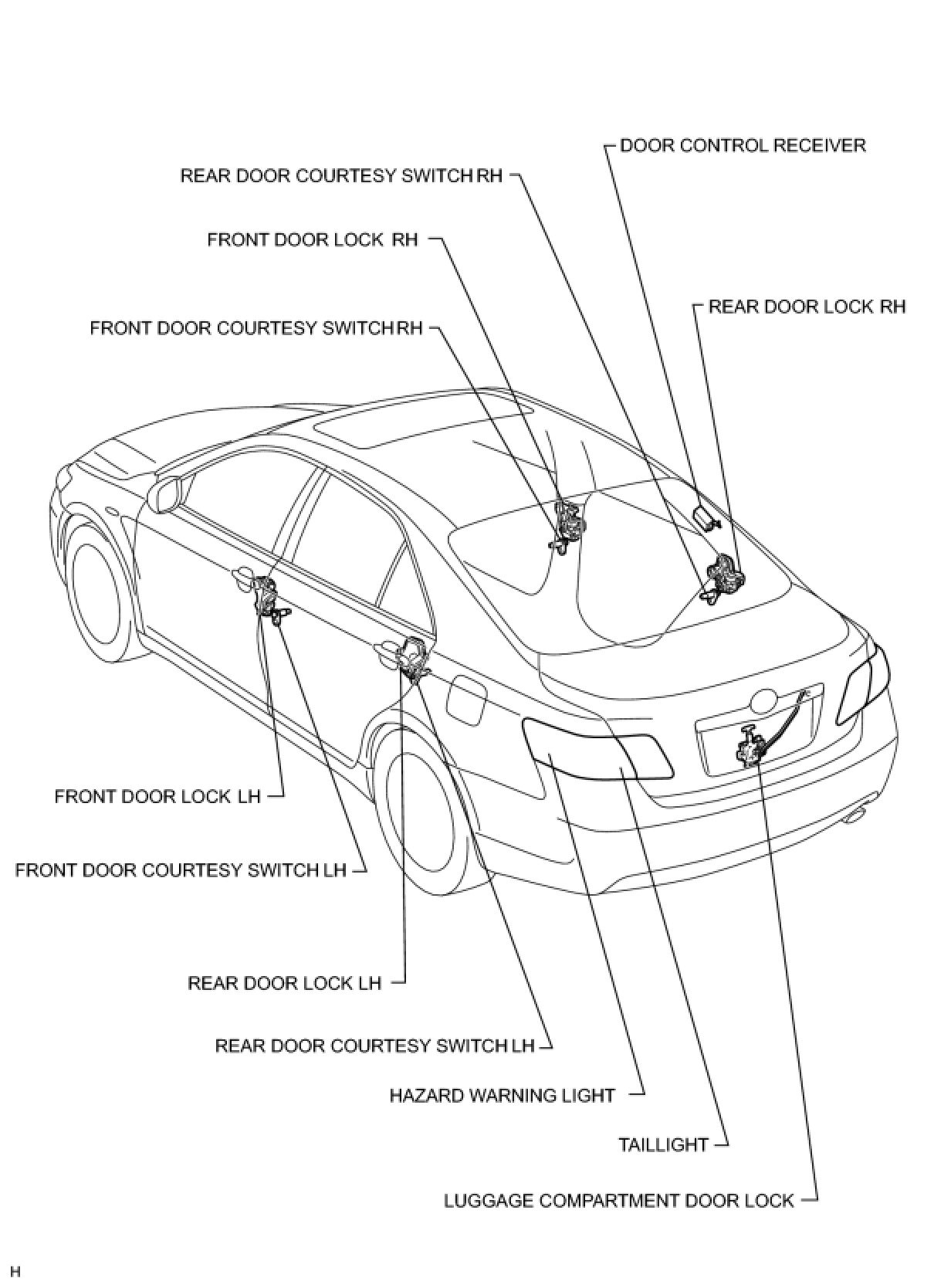 DOOR CONTROL RECEIVER

REAR DOOR COURTESY SWITCH RH

FRONT DOOR LOCK RH

REAR DOOR LOCK RH

FRONT DOOR COURTESY SWITCH RH

FRONT DOOR LOCK LH

FRONT DOOR COURTESY SWITCH LH

REAR DOOR LOCK LH

REAR DOOR COURTESY SWITCH LH

HAZARD WARNING LIGHT

TAILLIGHT

LUGGAGE COMPARTMENT DOOR LOCK

H