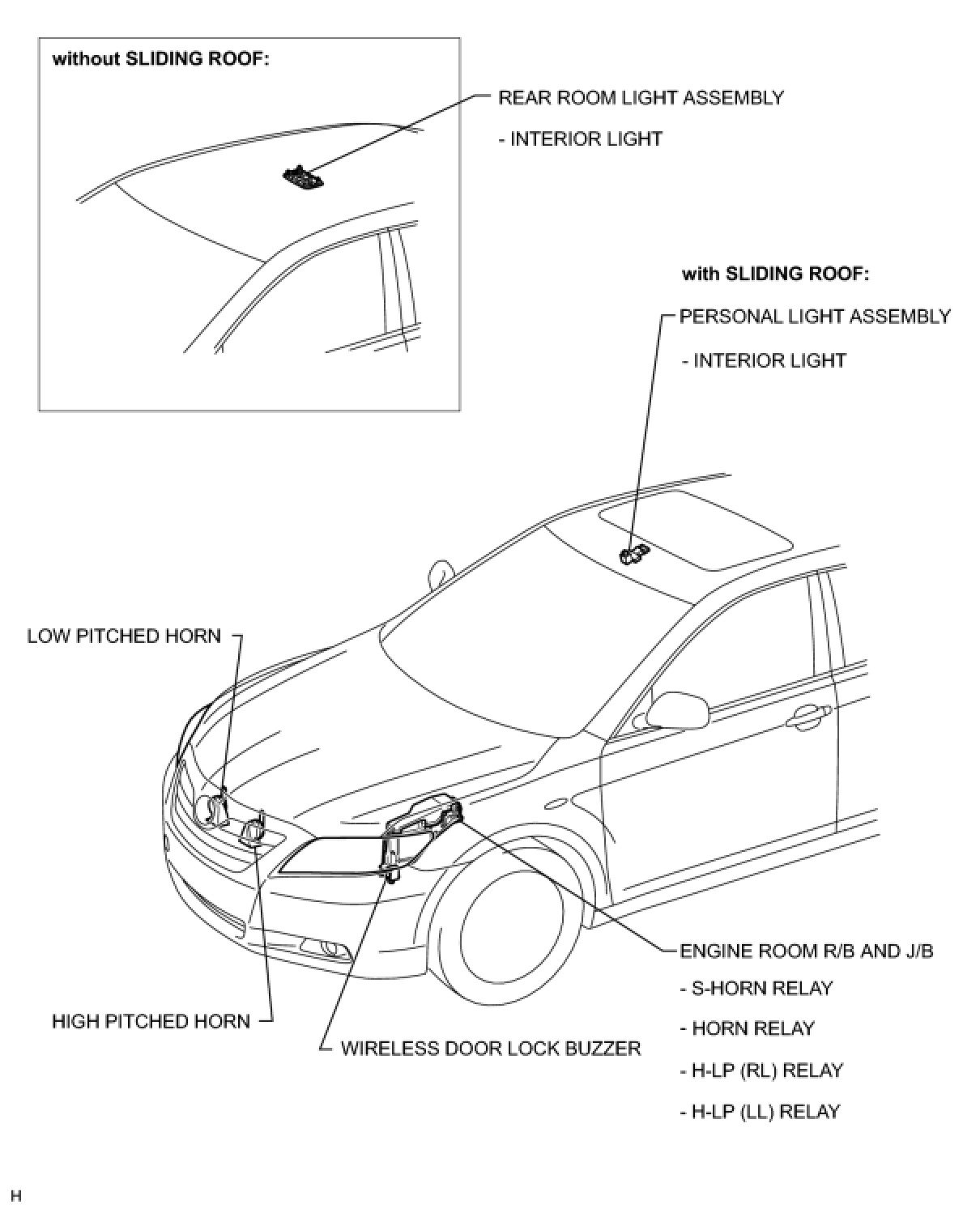 without SLIDING ROOF:

REAR ROOM LIGHT ASSEMBLY

- INTERIOR LIGHT

with SLIDING ROOF:

PERSONAL LIGHT ASSEMBLY

- INTERIOR LIGHT

LOW PITCHED HORN

HIGH PITCHED HORN

WIRELESS DOOR LOCK BUZZER

ENGINE ROOM R/B AND J/B

- S-HORN RELAY

- HORN RELAY

- H-LP (RL) RELAY

- H-LP (LL) RELAY

H