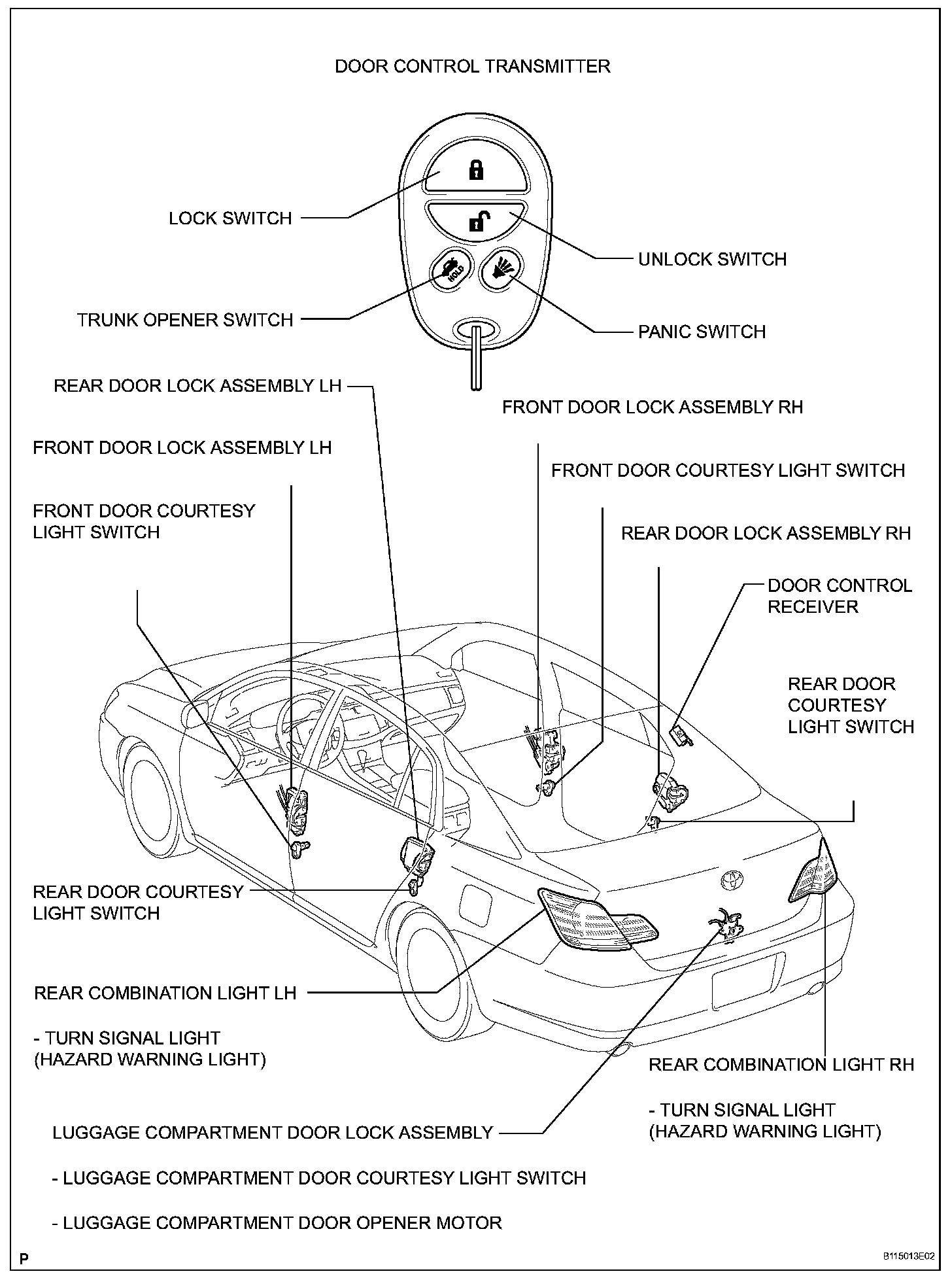 DOOR CONTROL TRANSMITTER

LOCK SWITCH

UNLOCK SWITCH

HOLD

TRUNK OPENER SWITCH

PANIC SWITCH

REAR DOOR LOCK ASSEMBLY LH

FRONT DOOR LOCK ASSEMBLY RH

FRONT DOOR LOCK ASSEMBLY LH

FRONT DOOR COURTESY LIGHT SWITCH

FRONT DOOR COURTESY LIGHT SWITCH

REAR DOOR LOCK ASSEMBLY RH

DOOR CONTROL RECEIVER

REAR DOOR COURTESY LIGHT SWITCH

REAR DOOR COURTESY LIGHT SWITCH

REAR COMBINATION LIGHT LH

- TURN SIGNAL LIGHT (HAZARD WARNING LIGHT)

REAR COMBINATION LIGHT RH

- TURN SIGNAL LIGHT (HAZARD WARNING LIGHT)

LUGGAGE COMPARTMENT DOOR LOCK ASSEMBLY

- LUGGAGE COMPARTMENT DOOR COURTESY LIGHT SWITCH

- LUGGAGE COMPARTMENT DOOR OPENER MOTOR

P

B115013E02