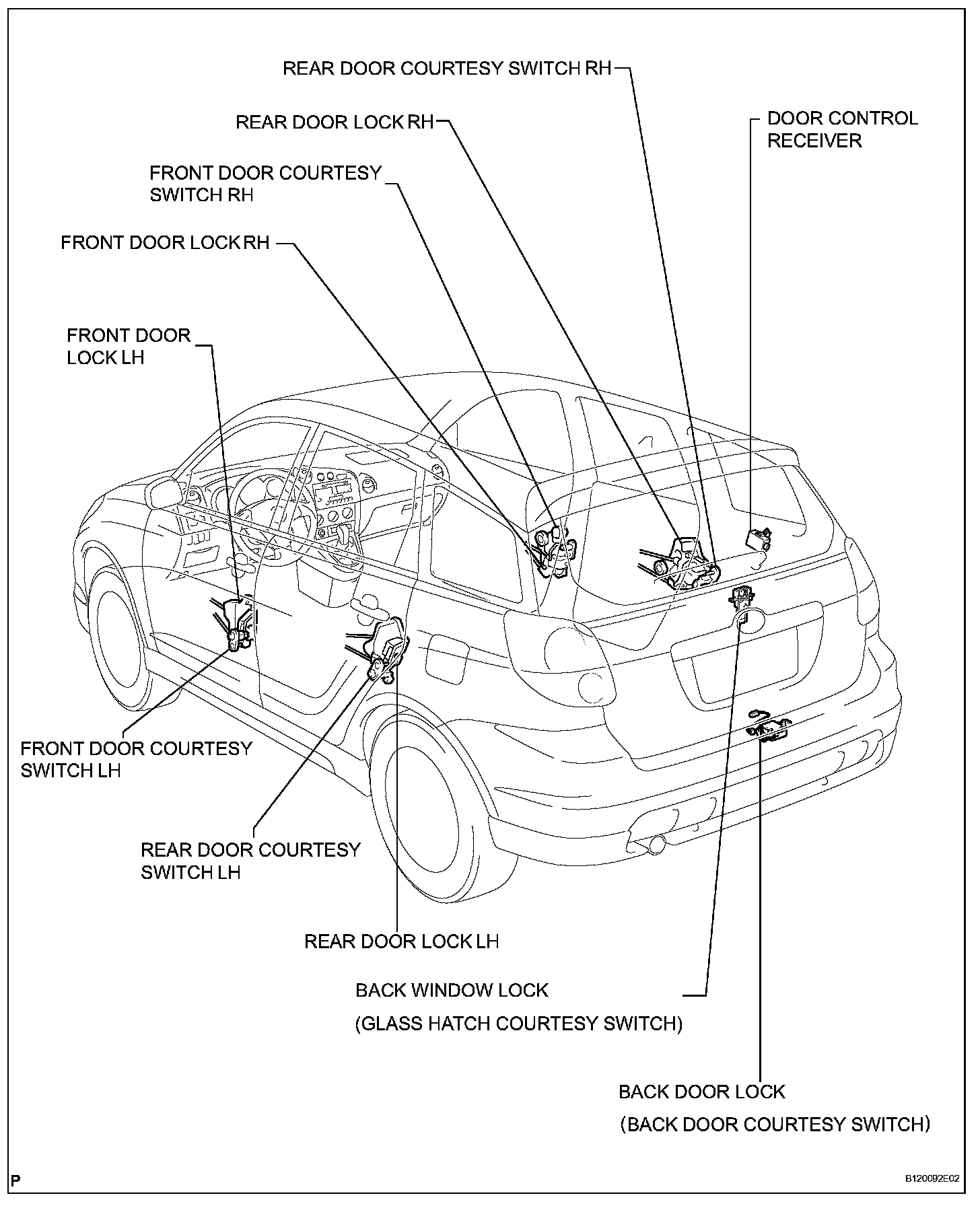 REAR DOOR COURTESY SWITCH RH

REAR DOOR LOCK RH

DOOR CONTROL RECEIVER

FRONT DOOR COURTESY SWITCH RH

FRONT DOOR LOCK RH

FRONT DOOR LOCK LH

FRONT DOOR COURTESY SWITCH LH

REAR DOOR COURTESY SWITCH LH

REAR DOOR LOCK LH

BACK WINDOW LOCK
(GLASS HATCH COURTESY SWITCH)

BACK DOOR LOCK
(BACK DOOR COURTESY SWITCH)

P

B120092E02