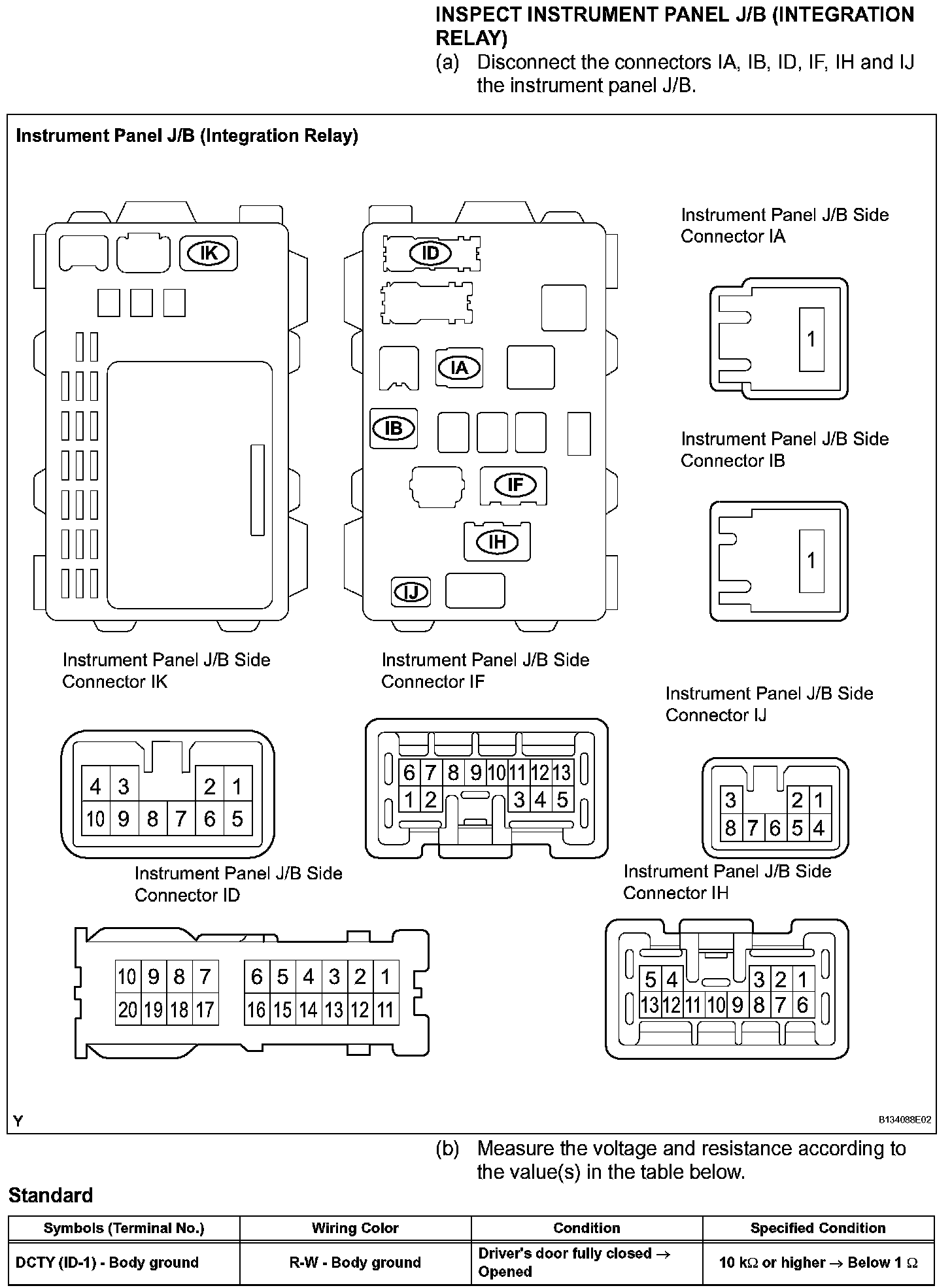 INSPECT INSTRUMENT PANEL J/B (INTEGRATION RELAY)

(a) Disconnect the connectors IA, IB, ID, IF, IH and IJ the instrument panel J/B.

Instrument Panel J/B (Integration Relay)

IK

ID

IA

IB

IF

IH

IJ

Instrument Panel J/B Side Connector IA

1

Instrument Panel J/B Side Connector IB

1

Instrument Panel J/B Side Connector IK

4 3 2 1
10 9 8 7 6 5

Instrument Panel J/B Side Connector IF

6 7 8 9 10 11 12 13
1 2 3 4 5

Instrument Panel J/B Side Connector IJ

3 2 1
8 7 6 5 4

Instrument Panel J/B Side Connector ID

10 9 8 7 6 5 4 3 2 1
20 19 18 17 16 15 14 13 12 11

Instrument Panel J/B Side Connector IH

5 4 3 2 1
13 12 11 10 9 8 7 6

Y

B134088E02

(b) Measure the voltage and resistance according to the value(s) in the table below.

Standard

| Symbols (Terminal No.) | Wiring Color | Condition | Specified Condition |
|---|---|---|---|
| DCTY (ID-1) - Body ground | R-W - Body ground | Driver's door fully closed $\rightarrow$ Opened | 10 k$\Omega$ or higher $\rightarrow$ Below 1 $\Omega$ |