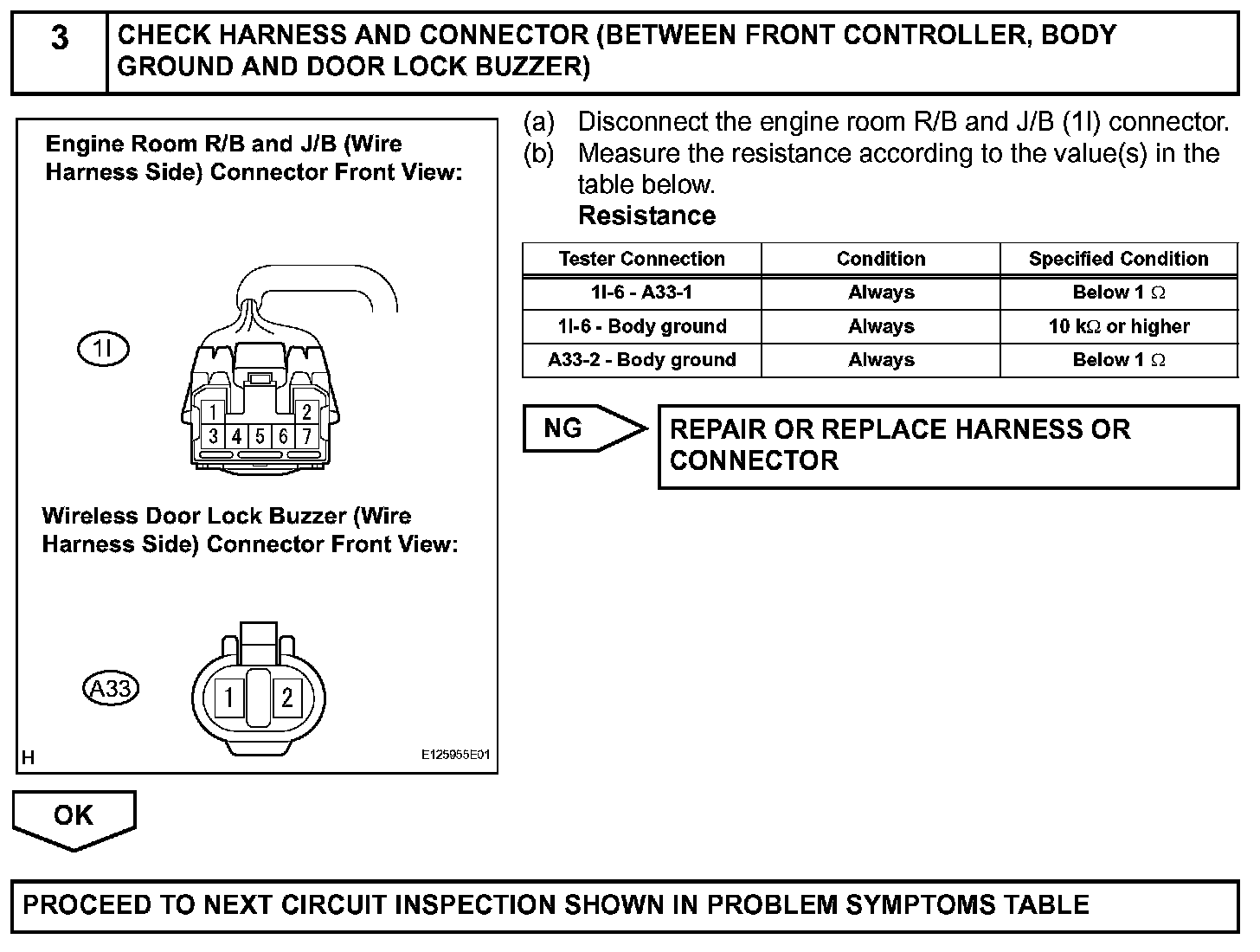 3 CHECK HARNESS AND CONNECTOR (BETWEEN FRONT CONTROLLER, BODY GROUND AND DOOR LOCK BUZZER)

Engine Room R/B and J/B (Wire Harness Side) Connector Front View:

1I

1 2
3 4 5 6 7

Wireless Door Lock Buzzer (Wire Harness Side) Connector Front View:

A33

1 2

H E125955E01

(a) Disconnect the engine room R/B and J/B (1I) connector.
(b) Measure the resistance according to the value(s) in the table below.
Resistance

| Tester Connection | Condition | Specified Condition |
|---|---|---|
| 1I-6 - A33-1 | Always | Below 1 $\Omega$ |
| 1I-6 - Body ground | Always | 10 k$\Omega$ or higher |
| A33-2 - Body ground | Always | Below 1 $\Omega$ |

NG

REPAIR OR REPLACE HARNESS OR CONNECTOR

OK

PROCEED TO NEXT CIRCUIT INSPECTION SHOWN IN PROBLEM SYMPTOMS TABLE