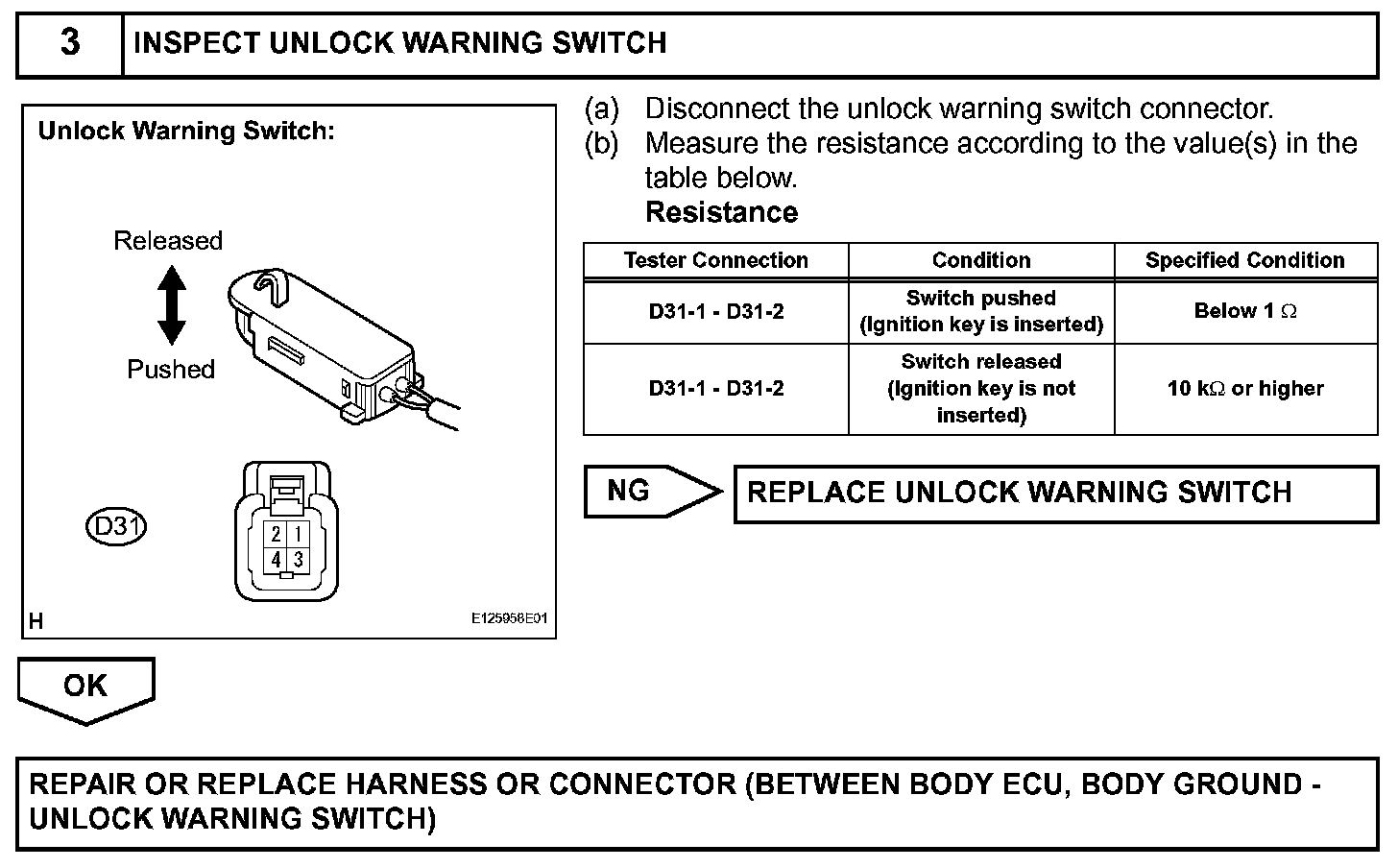 3 INSPECT UNLOCK WARNING SWITCH

Unlock Warning Switch:

Released

Pushed

D31

2 1
4 3

H

E125958E01

(a) Disconnect the unlock warning switch connector.

(b) Measure the resistance according to the value(s) in the table below.

Resistance

| Tester Connection | Condition | Specified Condition |
|---|---|---|
| D31-1 - D31-2 | Switch pushed (Ignition key is inserted) | Below 1 $\Omega$ |
| D31-1 - D31-2 | Switch released (Ignition key is not inserted) | 10 k$\Omega$ or higher |

NG

REPLACE UNLOCK WARNING SWITCH

OK

REPAIR OR REPLACE HARNESS OR CONNECTOR (BETWEEN BODY ECU, BODY GROUND - UNLOCK WARNING SWITCH)