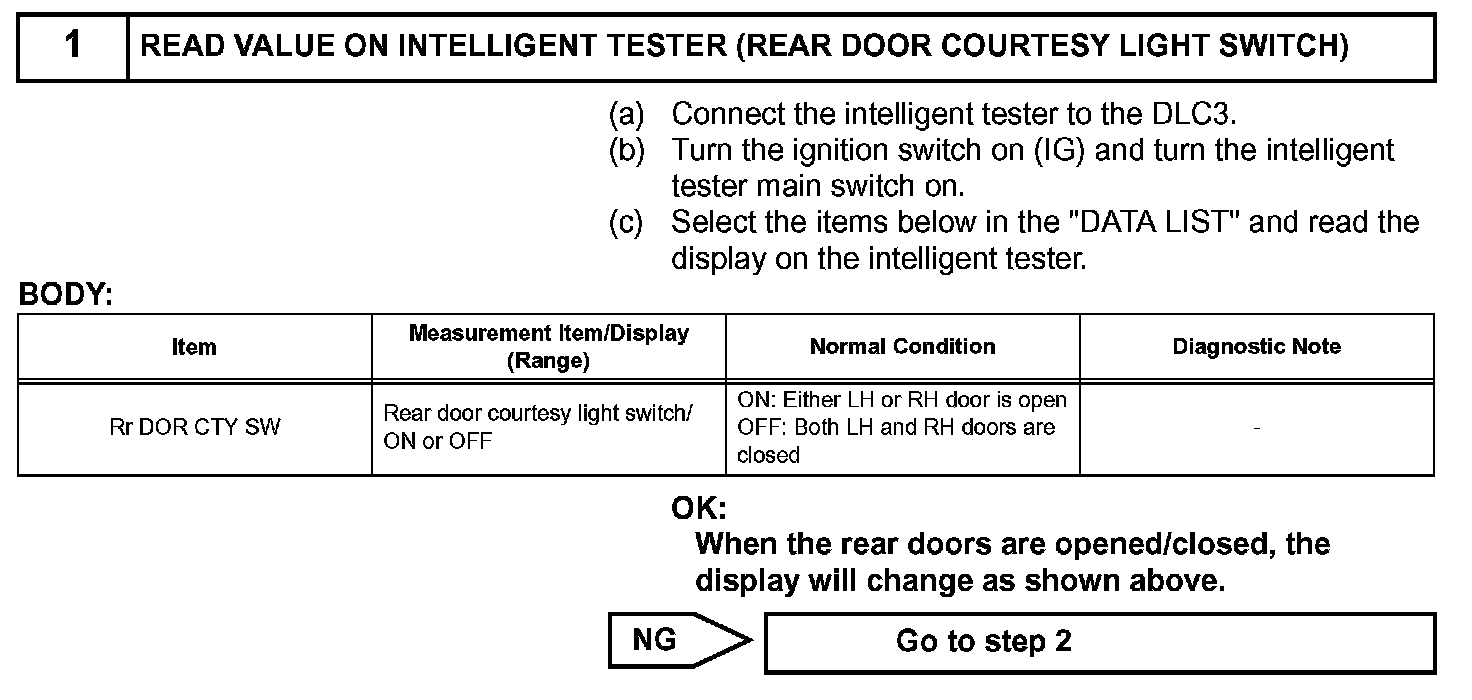 1 READ VALUE ON INTELLIGENT TESTER (REAR DOOR COURTESY LIGHT SWITCH)

(a) Connect the intelligent tester to the DLC3.
(b) Turn the ignition switch on (IG) and turn the intelligent tester main switch on.
(c) Select the items below in the "DATA LIST" and read the display on the intelligent tester.

BODY:

| Item | Measurement Item/Display (Range) | Normal Condition | Diagnostic Note |
|---|---|---|---|
| Rr DOR CTY SW | Rear door courtesy light switch/ ON or OFF | ON: Either LH or RH door is open OFF: Both LH and RH doors are closed | - |

OK:
When the rear doors are opened/closed, the display will change as shown above.

NG Go to step 2