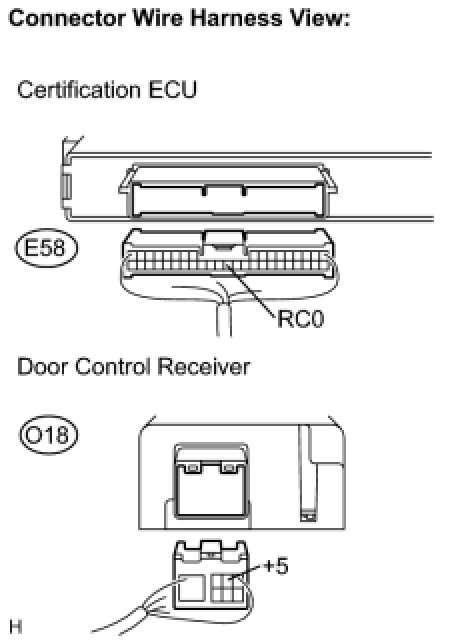 Connector Wire Harness View:

Certification ECU

E58

RC0

Door Control Receiver

O18

+5

H