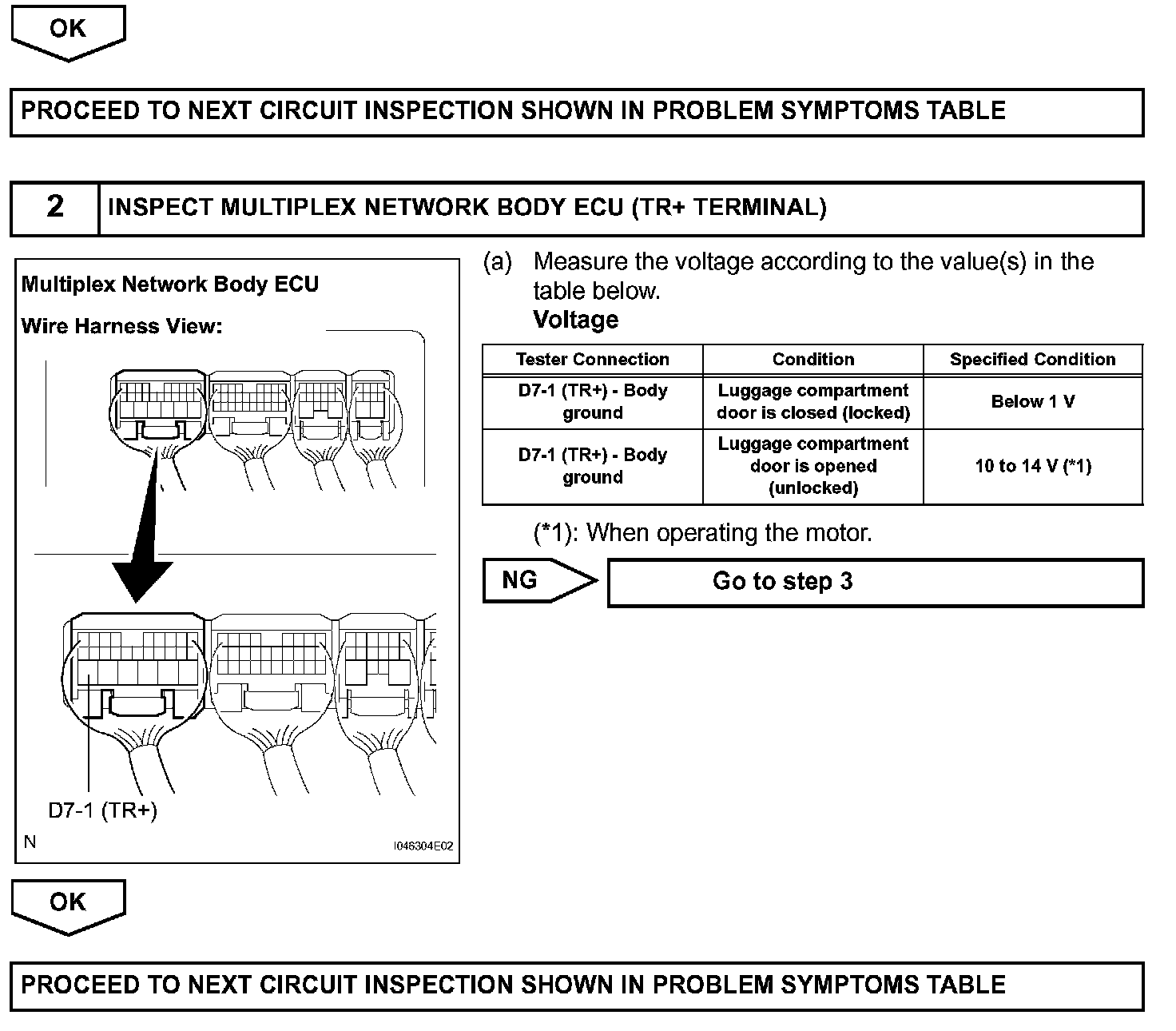 OK

PROCEED TO NEXT CIRCUIT INSPECTION SHOWN IN PROBLEM SYMPTOMS TABLE

2 INSPECT MULTIPLEX NETWORK BODY ECU (TR+ TERMINAL)

Multiplex Network Body ECU

Wire Harness View:

D7-1 (TR+)

N

I046304E02

(a) Measure the voltage according to the value(s) in the table below.

Voltage

| Tester Connection | Condition | Specified Condition |
|---|---|---|
| D7-1 (TR+) - Body ground | Luggage compartment door is closed (locked) | Below 1 V |
| D7-1 (TR+) - Body ground | Luggage compartment door is opened (unlocked) | 10 to 14 V (*1) |

(*1): When operating the motor.

NG

Go to step 3

OK

PROCEED TO NEXT CIRCUIT INSPECTION SHOWN IN PROBLEM SYMPTOMS TABLE