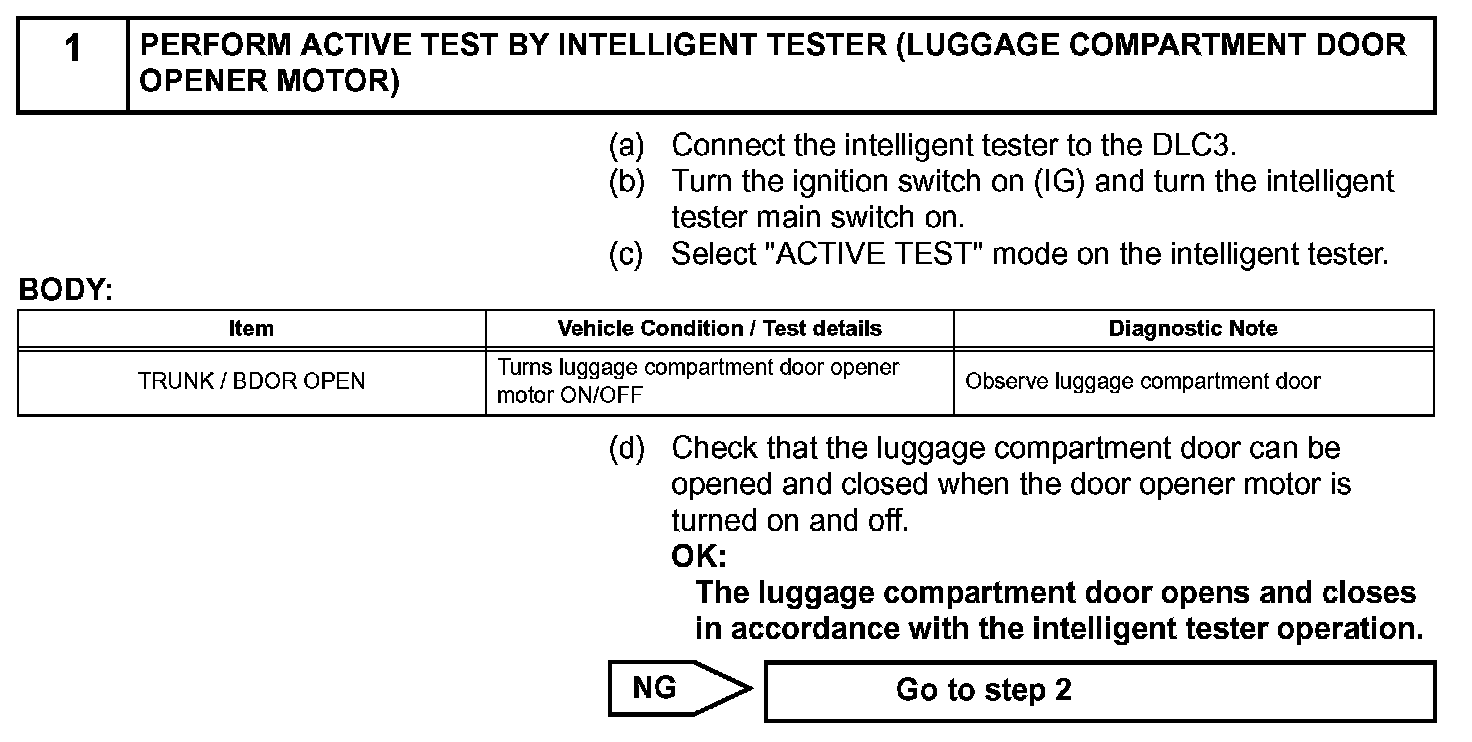 1 PERFORM ACTIVE TEST BY INTELLIGENT TESTER (LUGGAGE COMPARTMENT DOOR OPENER MOTOR)

(a) Connect the intelligent tester to the DLC3.
(b) Turn the ignition switch on (IG) and turn the intelligent tester main switch on.
(c) Select "ACTIVE TEST" mode on the intelligent tester.

BODY:

| Item | Vehicle Condition / Test details | Diagnostic Note |
|---|---|---|
| TRUNK / BDOR OPEN | Turns luggage compartment door opener motor ON/OFF | Observe luggage compartment door |

(d) Check that the luggage compartment door can be opened and closed when the door opener motor is turned on and off.
OK:
The luggage compartment door opens and closes in accordance with the intelligent tester operation.

NG

Go to step 2