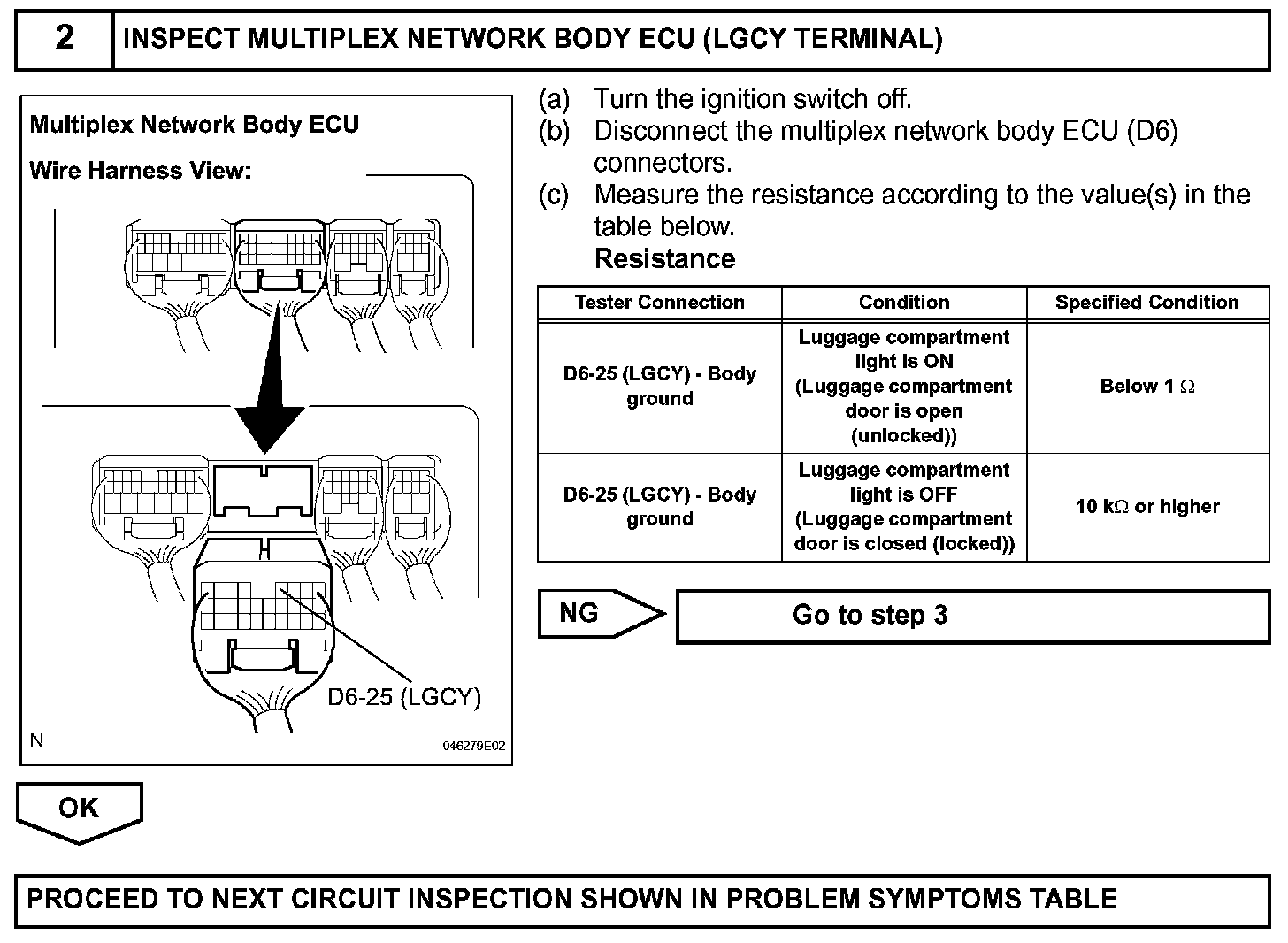 2 INSPECT MULTIPLEX NETWORK BODY ECU (LGCY TERMINAL)

Multiplex Network Body ECU

Wire Harness View:

D6-25 (LGCY)

N

I046279E02

(a) Turn the ignition switch off.
(b) Disconnect the multiplex network body ECU (D6) connectors.
(c) Measure the resistance according to the value(s) in the table below.
Resistance

| Tester Connection | Condition | Specified Condition |
|---|---|---|
| D6-25 (LGCY) - Body ground | Luggage compartment light is ON (Luggage compartment door is open (unlocked)) | Below 1 $\Omega$ |
| D6-25 (LGCY) - Body ground | Luggage compartment light is OFF (Luggage compartment door is closed (locked)) | 10 k$\Omega$ or higher |

NG

Go to step 3

OK

PROCEED TO NEXT CIRCUIT INSPECTION SHOWN IN PROBLEM SYMPTOMS TABLE