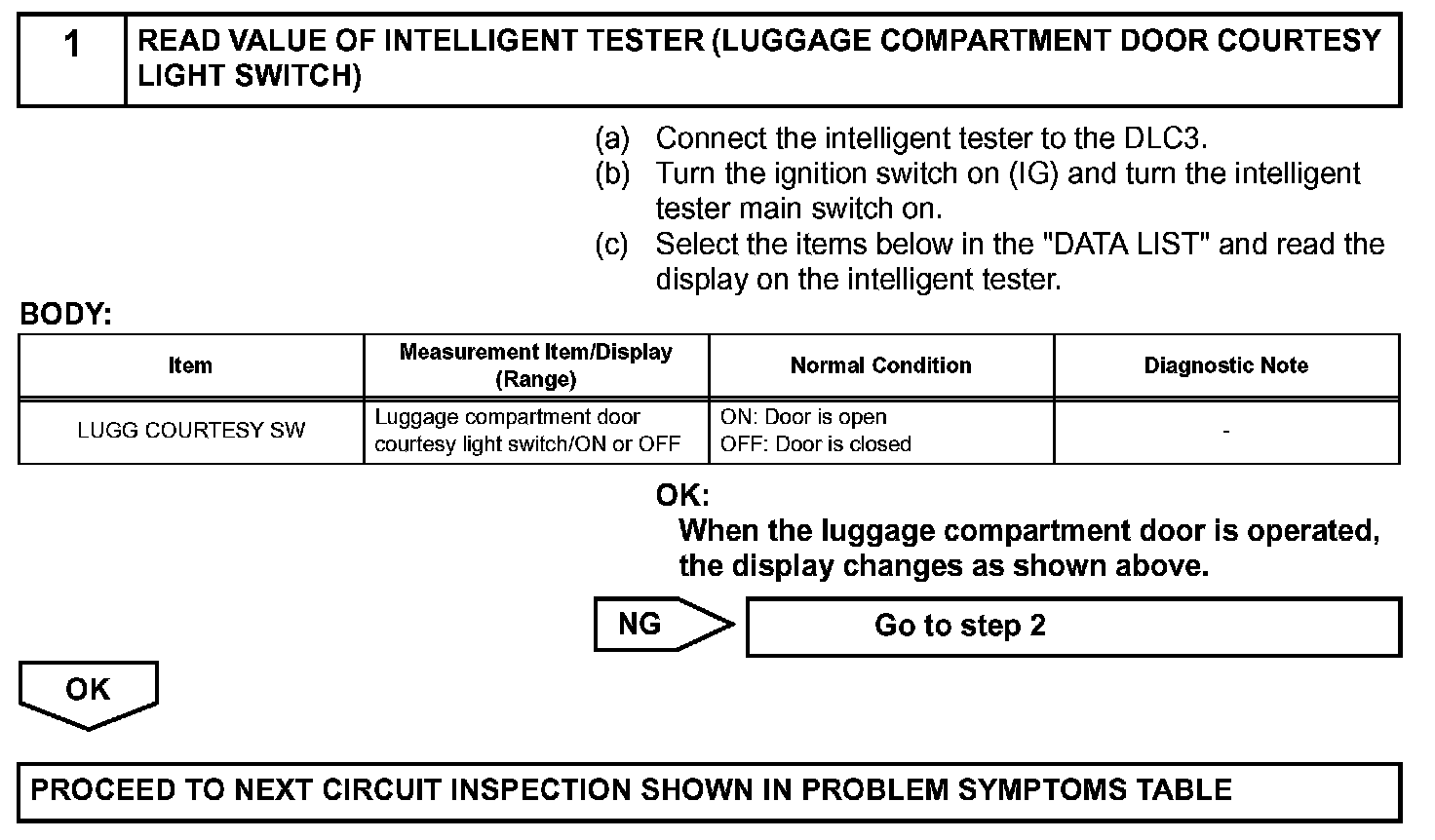 1 READ VALUE OF INTELLIGENT TESTER (LUGGAGE COMPARTMENT DOOR COURTESY LIGHT SWITCH)

(a) Connect the intelligent tester to the DLC3.
(b) Turn the ignition switch on (IG) and turn the intelligent tester main switch on.
(c) Select the items below in the "DATA LIST" and read the display on the intelligent tester.

BODY:

| Item | Measurement Item/Display (Range) | Normal Condition | Diagnostic Note |
|---|---|---|---|
| LUGG COURTESY SW | Luggage compartment door courtesy light switch/ON or OFF | ON: Door is open OFF: Door is closed | - |

OK:
When the luggage compartment door is operated, the display changes as shown above.

NG Go to step 2

OK

PROCEED TO NEXT CIRCUIT INSPECTION SHOWN IN PROBLEM SYMPTOMS TABLE