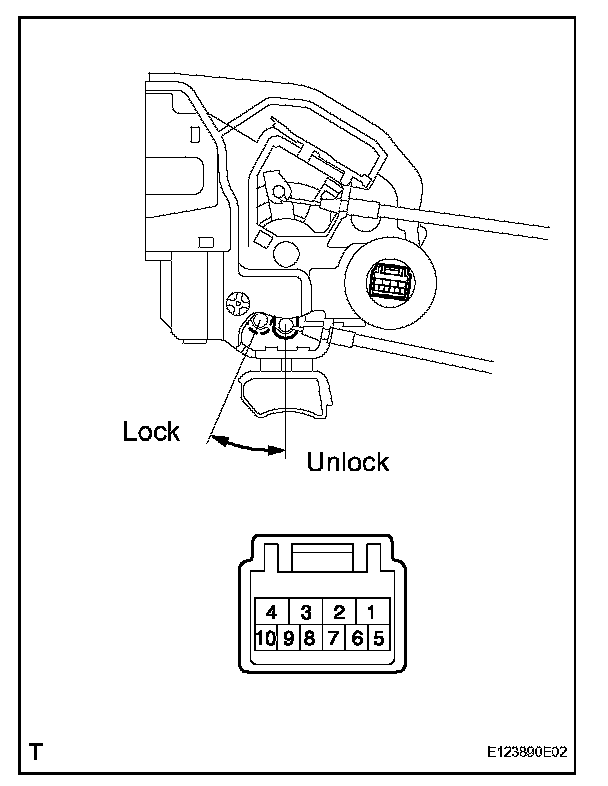 Lock

Unlock

4 3 2 1
10 9 8 7 6 5

T

E123890E02