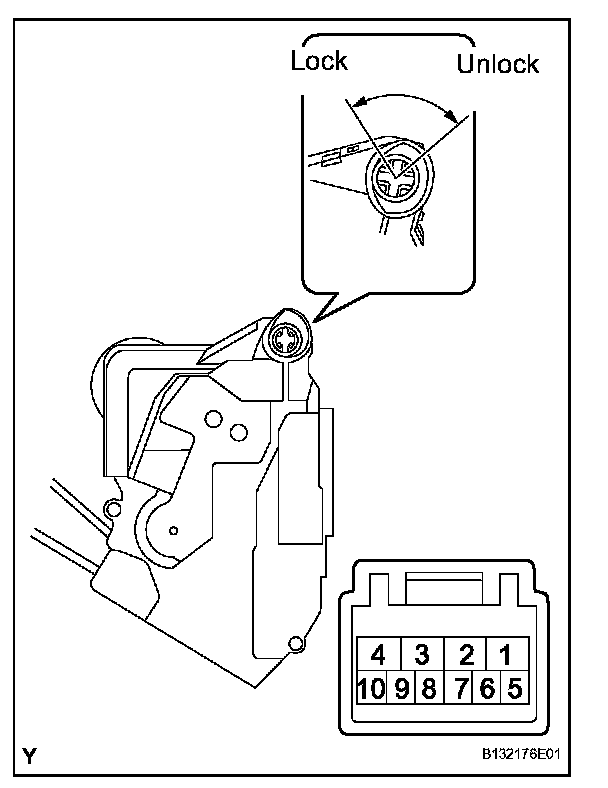 Lock
Unlock

4 3 2 1
10 9 8 7 6 5

Y
B132176E01