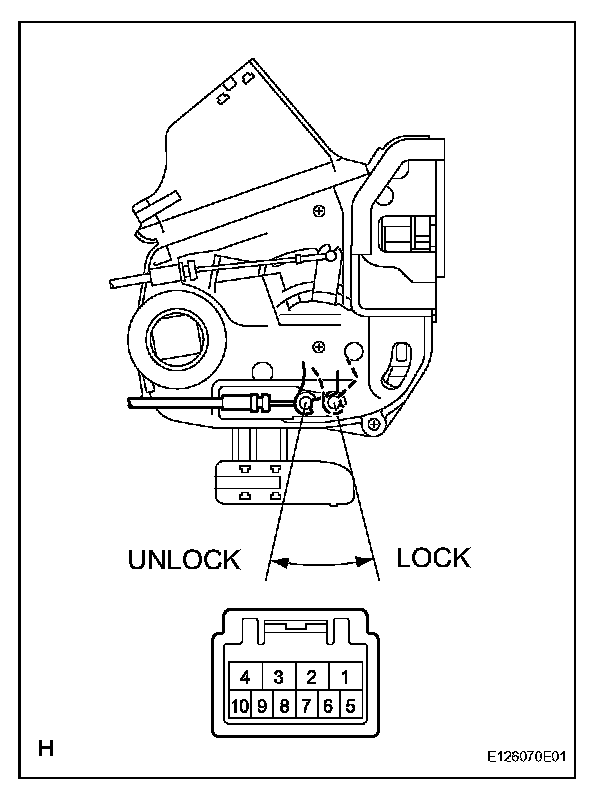 UNLOCK

LOCK

4 3 2 1
10 9 8 7 6 5

H

E126070E01